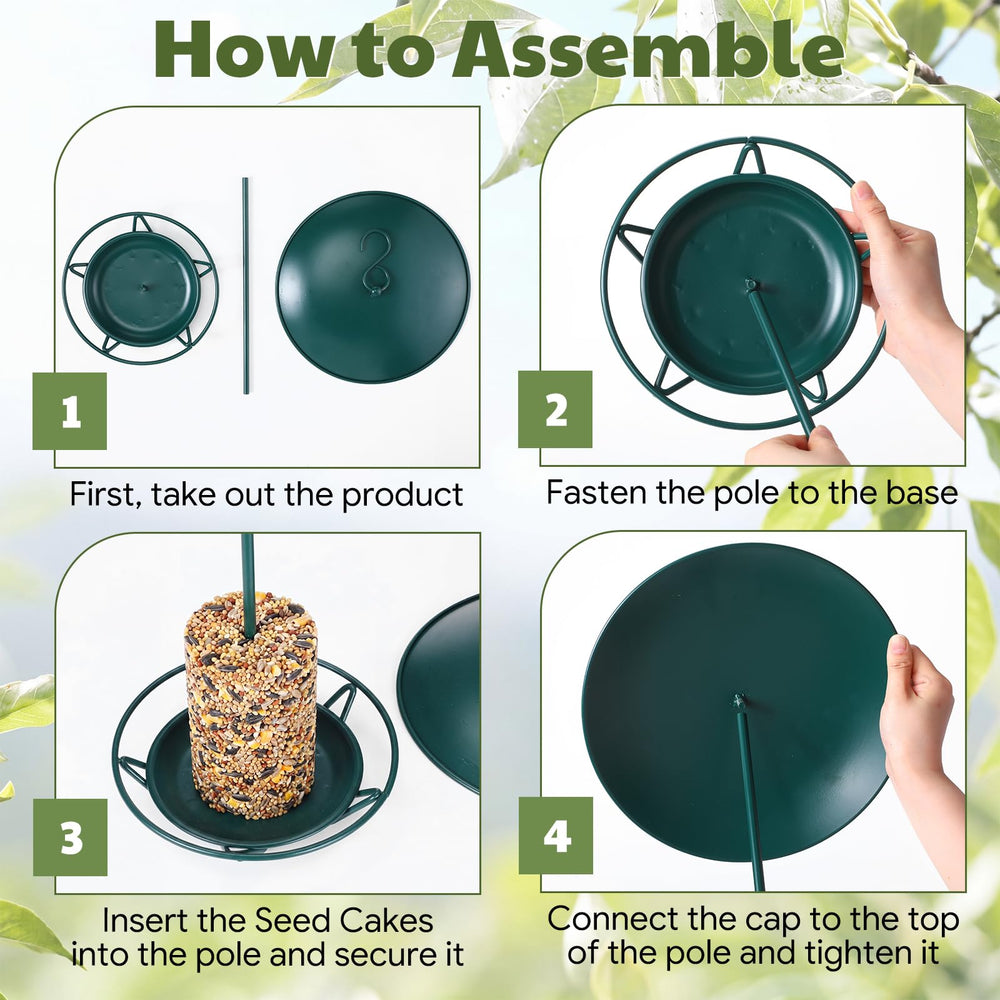 How to Assemble

1

First, take out the product

2

Fasten the pole to the base

3

Insert the Seed Cakes into the pole and secure it

4

Connect the cap to the top of the pole and tighten it