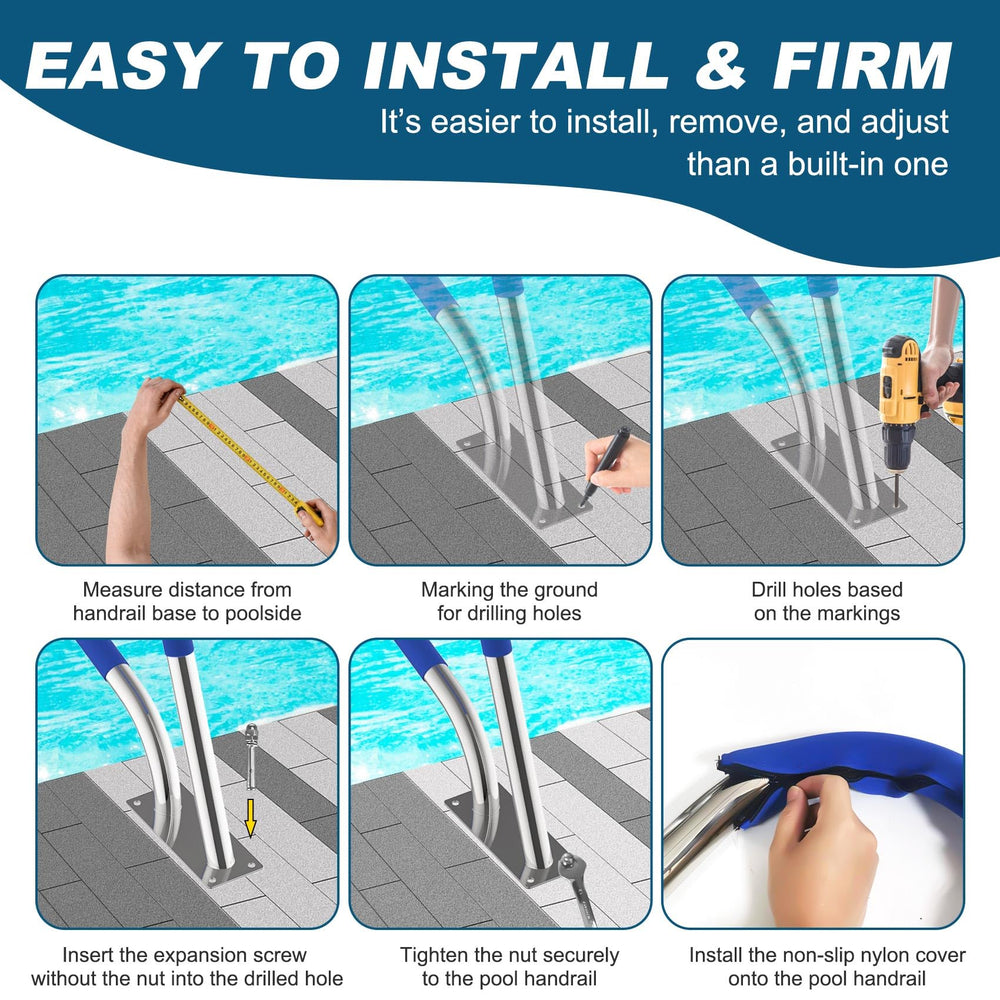 EASY TO INSTALL & FIRM

It's easier to install, remove, and adjust than a built-in one

Measure distance from handrail base to poolside

Marking the ground for drilling holes

Drill holes based on the markings

Insert the expansion screw without the nut into the drilled hole

Tighten the nut securely to the pool handrail

Install the non-slip nylon cover onto the pool handrail