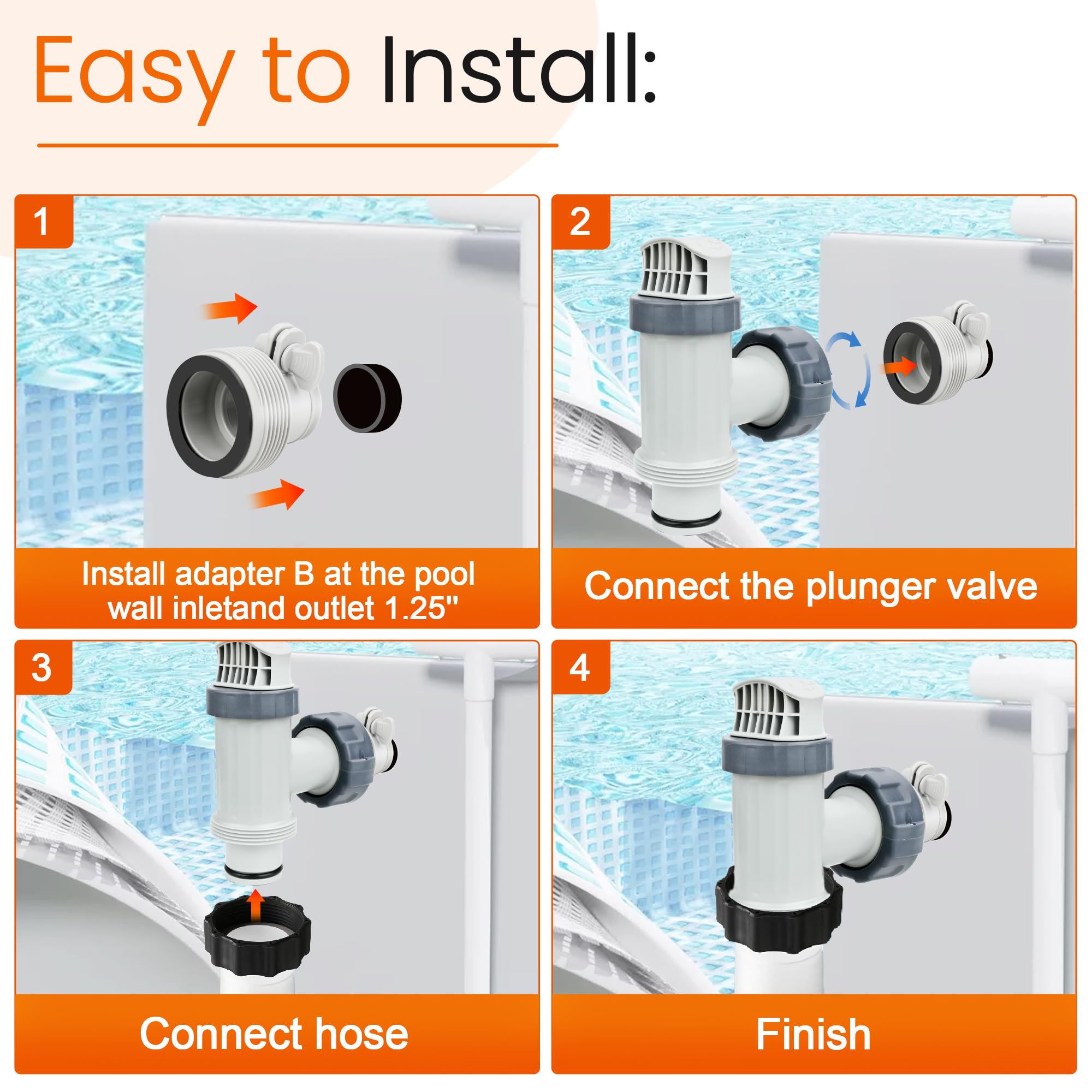 Easy to Install:

1

Install adapter B at the pool wall inletand outlet 1.25"

2

Connect the plunger valve

3

Connect hose

4

Finish