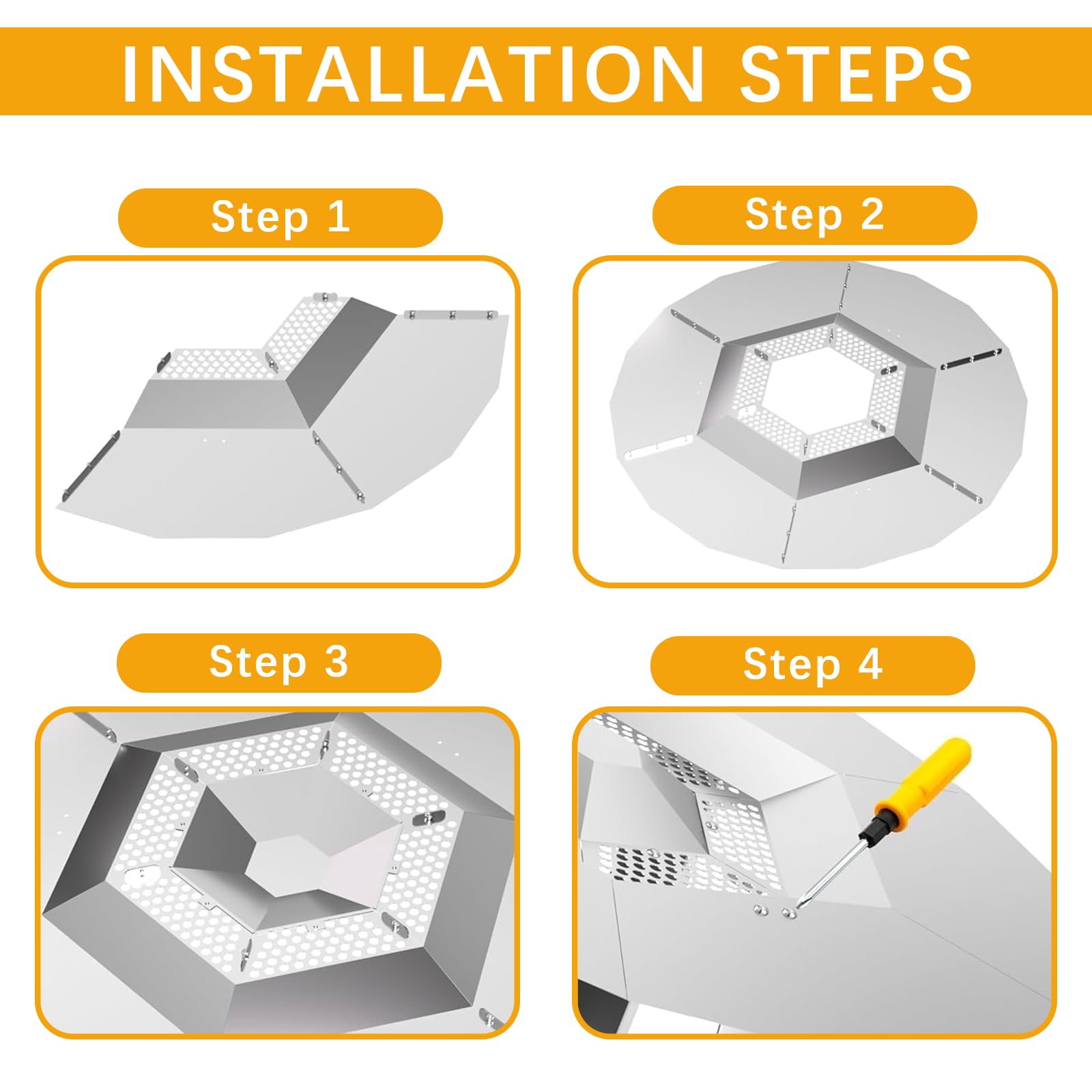 INSTALLATION STEPS

Step 1

Step 2

Step 3

Step 4