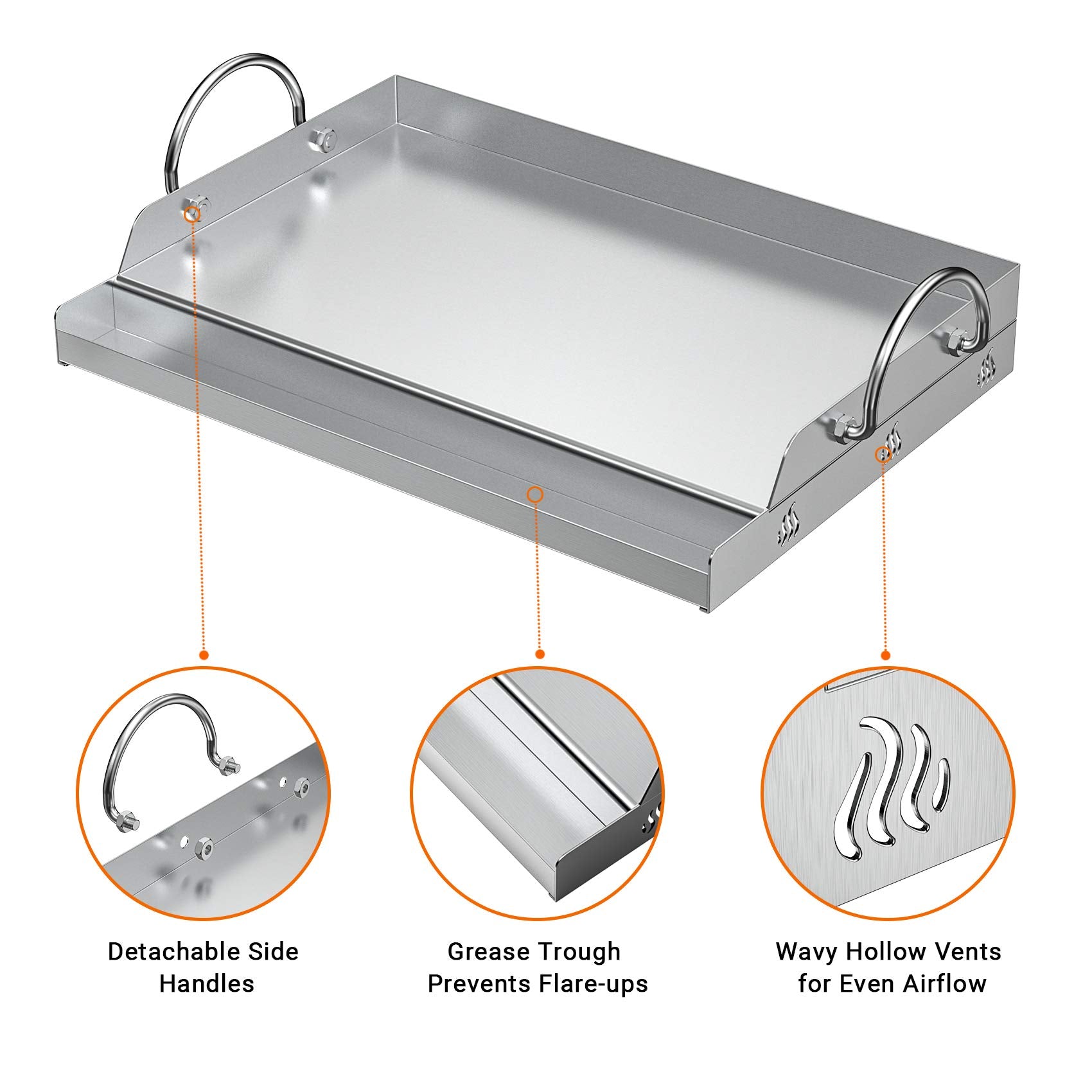 Detachable Side Handles

Grease Trough Prevents Flare-ups

Wavy Hollow Vents for Even Airflow