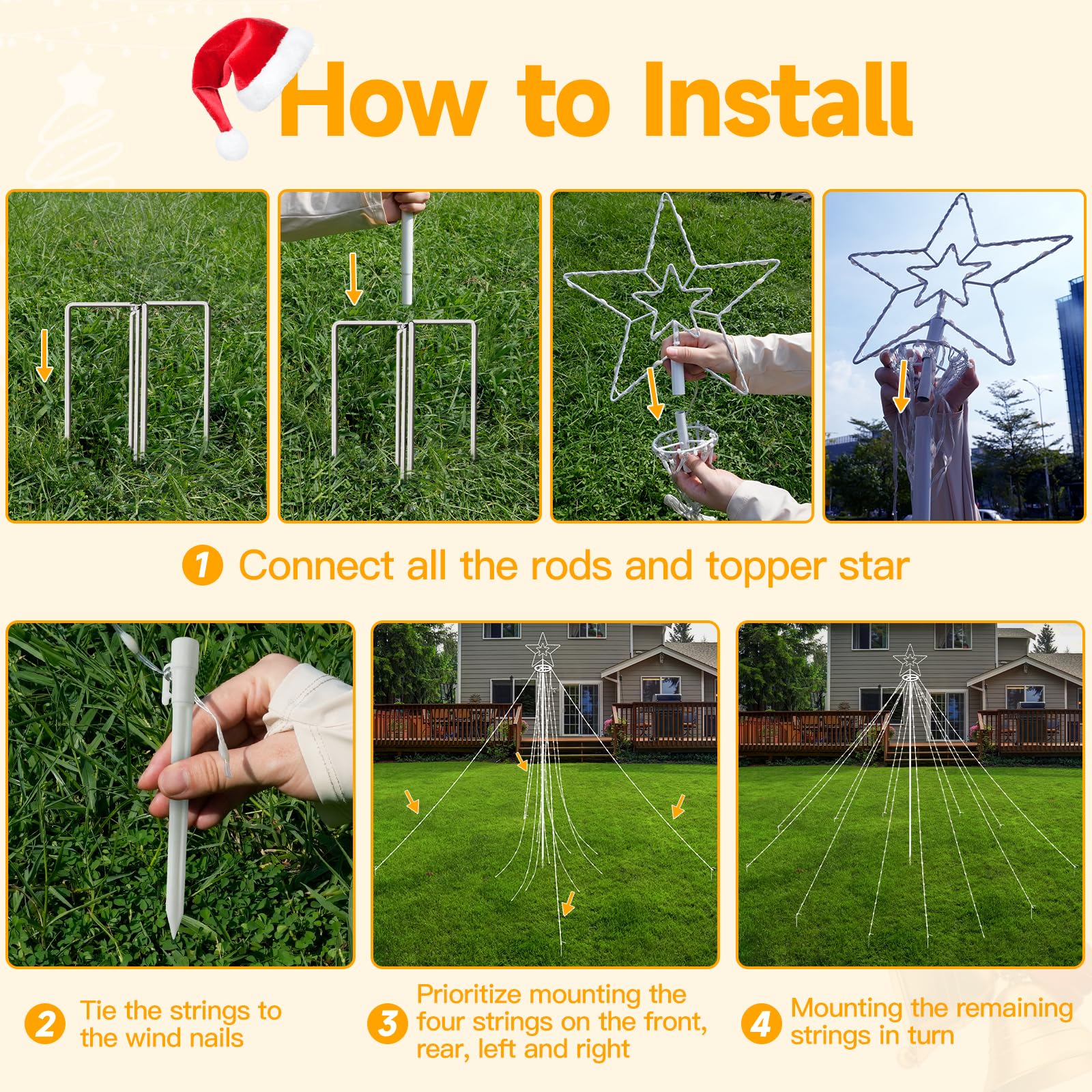 How to Install

1 Connect all the rods and topper star

2 Tie the strings to the wind nails

3 Prioritize mounting the four strings on the front, rear, left and right

4 Mounting the remaining strings in turn