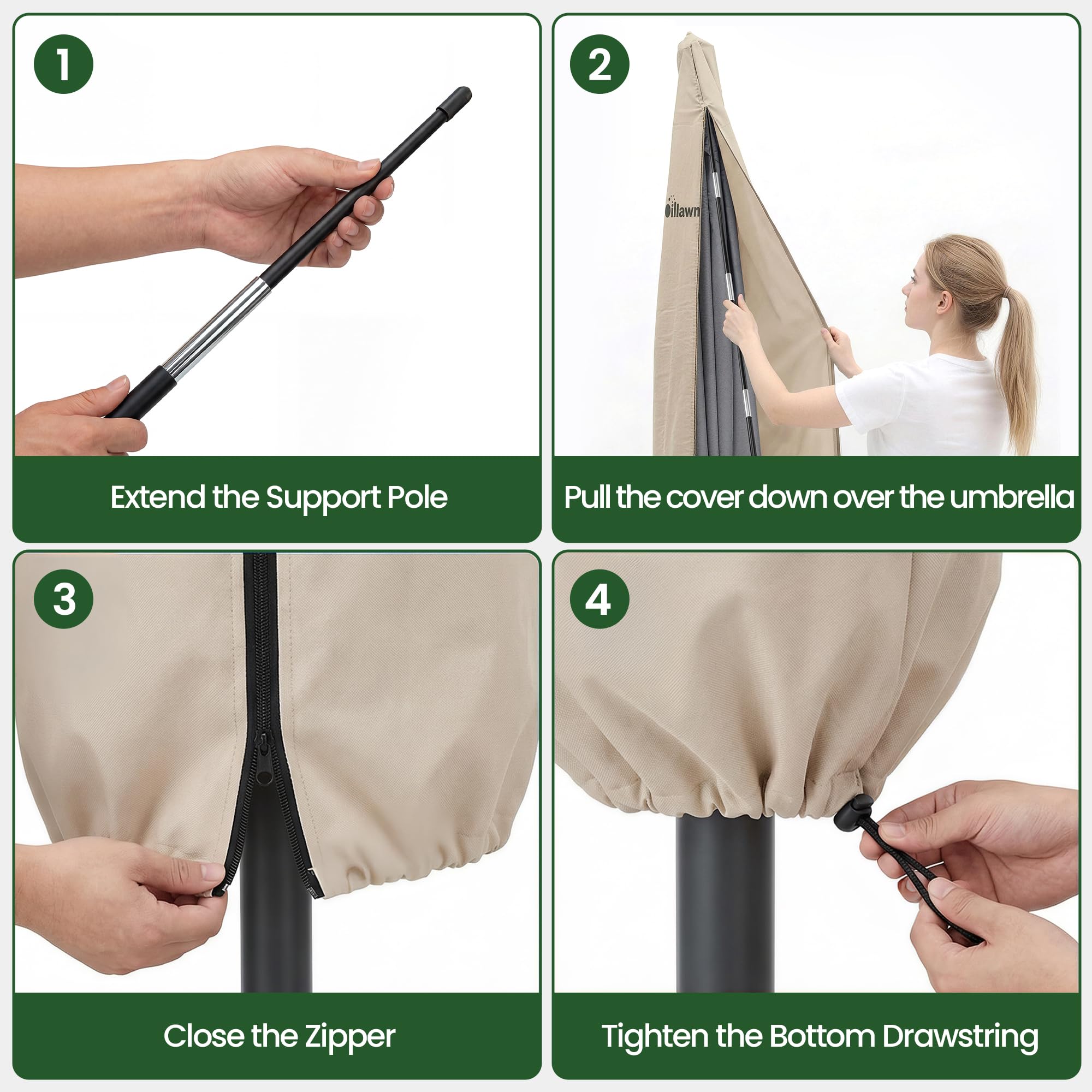 1

Extend the Support Pole

2

illawn

Pull the cover down over the umbrella

3

Close the Zipper

4

Tighten the Bottom Drawstring