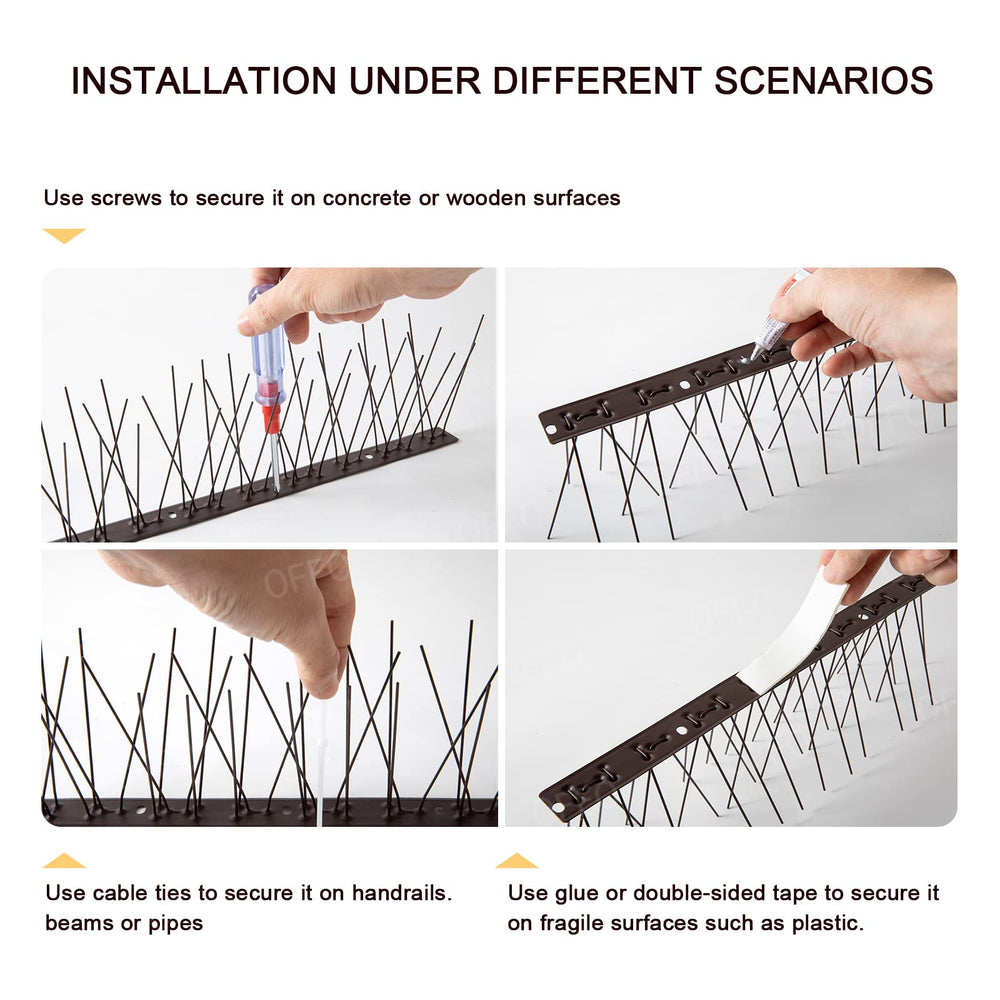 INSTALLATION UNDER DIFFERENT SCENARIOS

Use screws to secure it on concrete or wooden surfaces

Use cable ties to secure it on handrails. beams or pipes

Use glue or double-sided tape to secure it on fragile surfaces such as plastic.