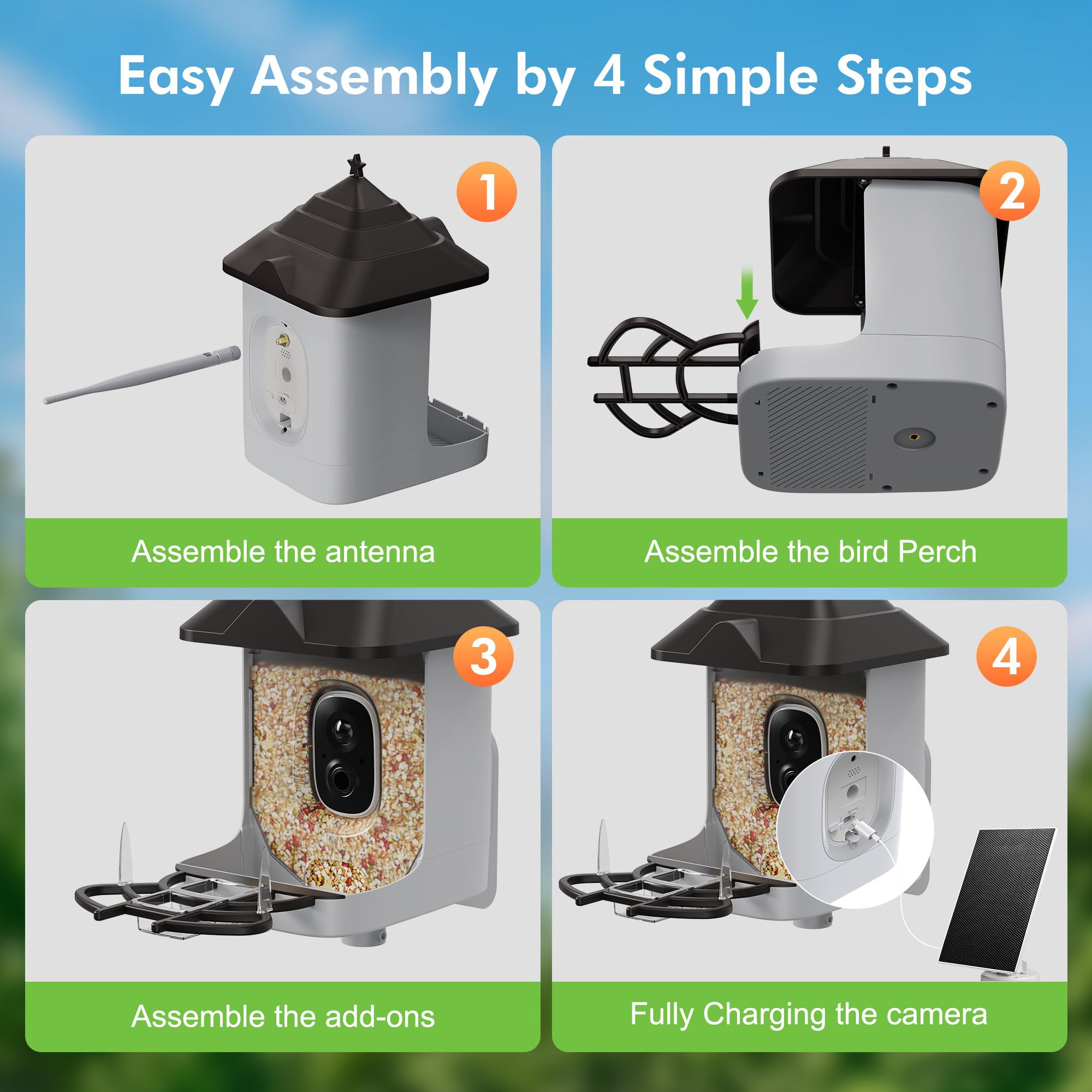 Easy Assembly by 4 Simple Steps

1

Assemble the antenna

2

Assemble the bird Perch

3

Assemble the add-ons

4

Fully Charging the camera