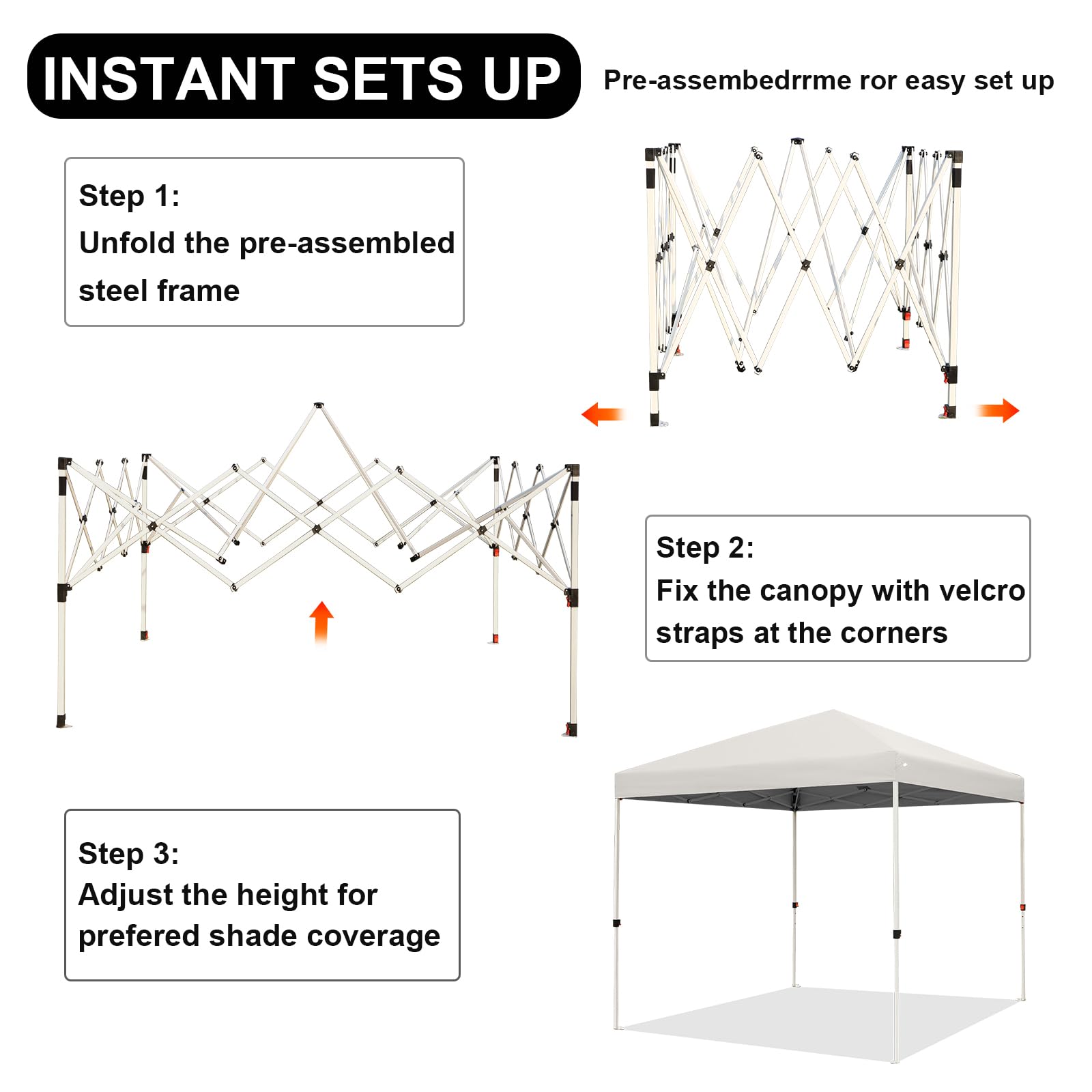 INSTANT SETS UP

Pre-assembedrrme ror easy set up

Step 1:
Unfold the pre-assembled steel frame

Step 2:
Fix the canopy with velcro straps at the corners

Step 3:
Adjust the height for prefered shade coverage