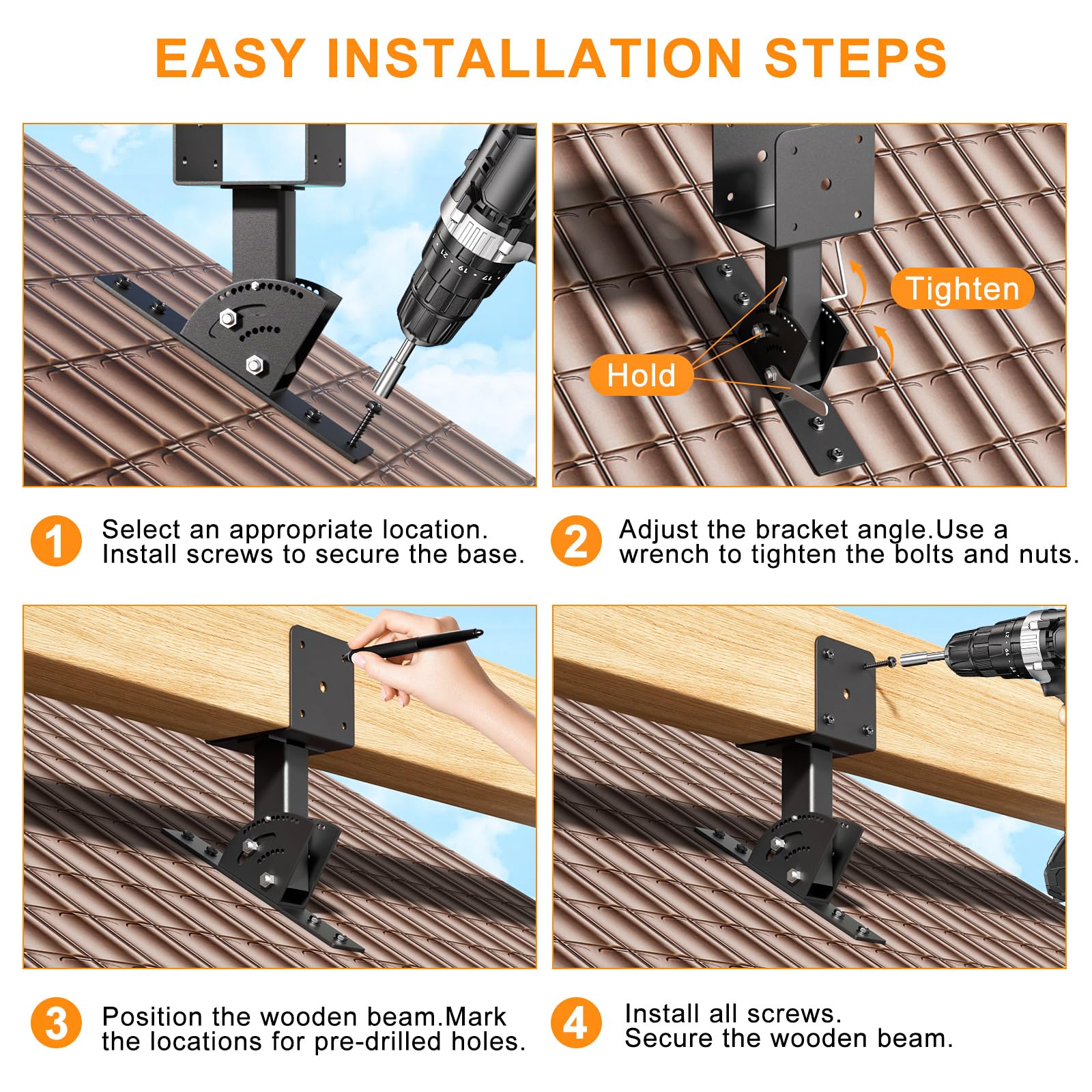 EASY INSTALLATION STEPS

Tighten

Hold

1 Select an appropriate location. Install screws to secure the base.

2 Adjust the bracket angle.Use a wrench to tighten the bolts and nuts.

3 Position the wooden beam.Mark the locations for pre-drilled holes.

4 Install all screws. Secure the wooden beam.