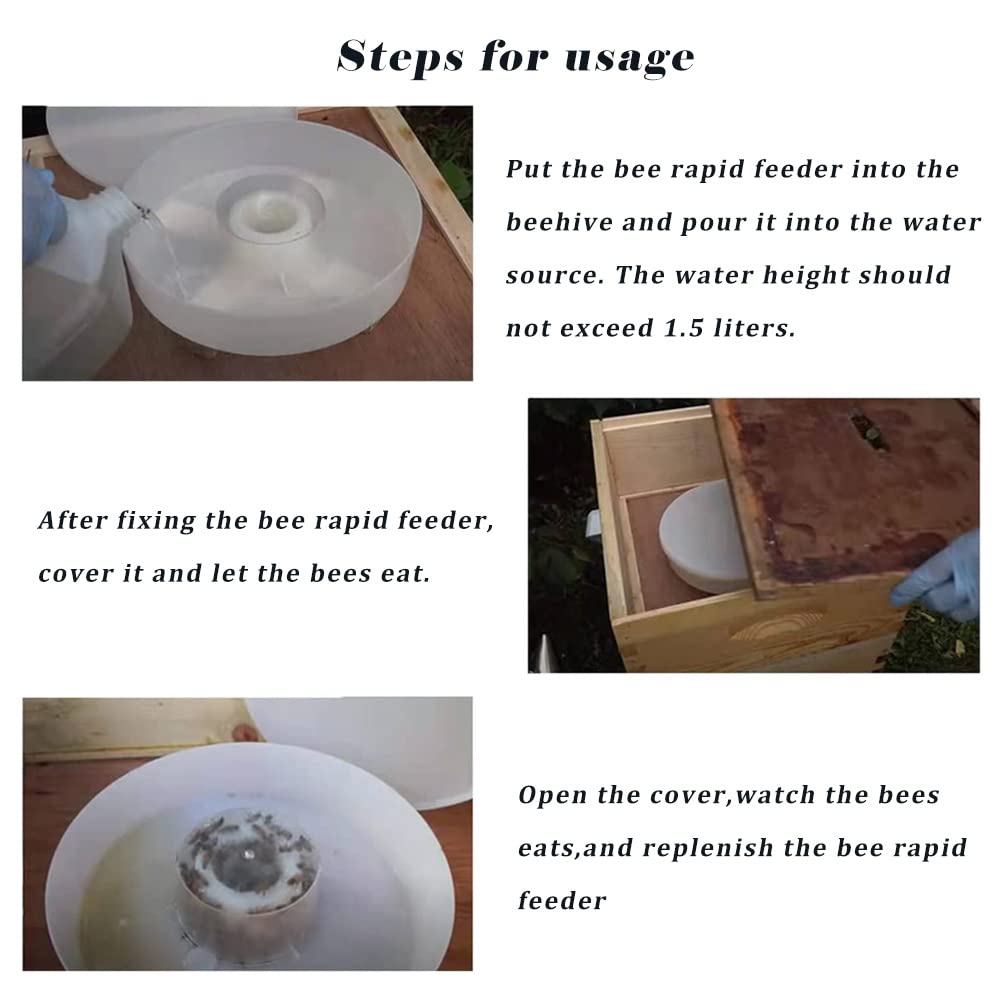 Steps for usage

Put the bee rapid feeder into the beehive and pour it into the water source. The water height should not exceed 1.5 liters.

After fixing the bee rapid feeder, cover it and let the bees eat.

Open the cover,watch the bees eats,and replenish the bee rapid feeder