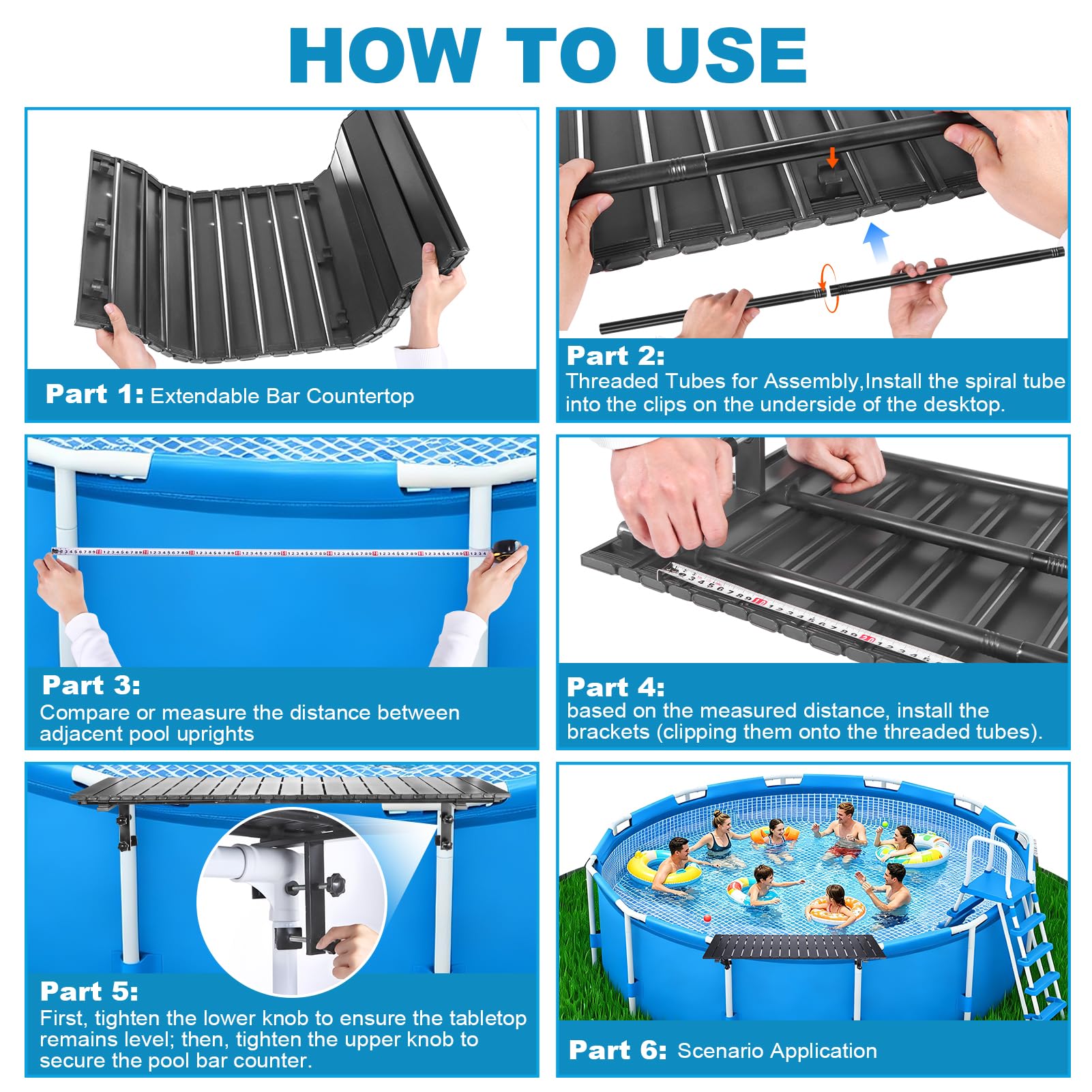 HOW TO USE

Part 1: Extendable Bar Countertop

Part 2:
Threaded Tubes for Assembly,Install the spiral tube into the clips on the underside of the desktop.

Part 3:
Compare or measure the distance between adjacent pool uprights

Part 4:
based on the measured distance, install the brackets (clipping them onto the threaded tubes).

Part 5:
First, tighten the lower knob to ensure the tabletop remains level; then, tighten the upper knob to secure the pool bar counter.

Part 6: Scenario Application