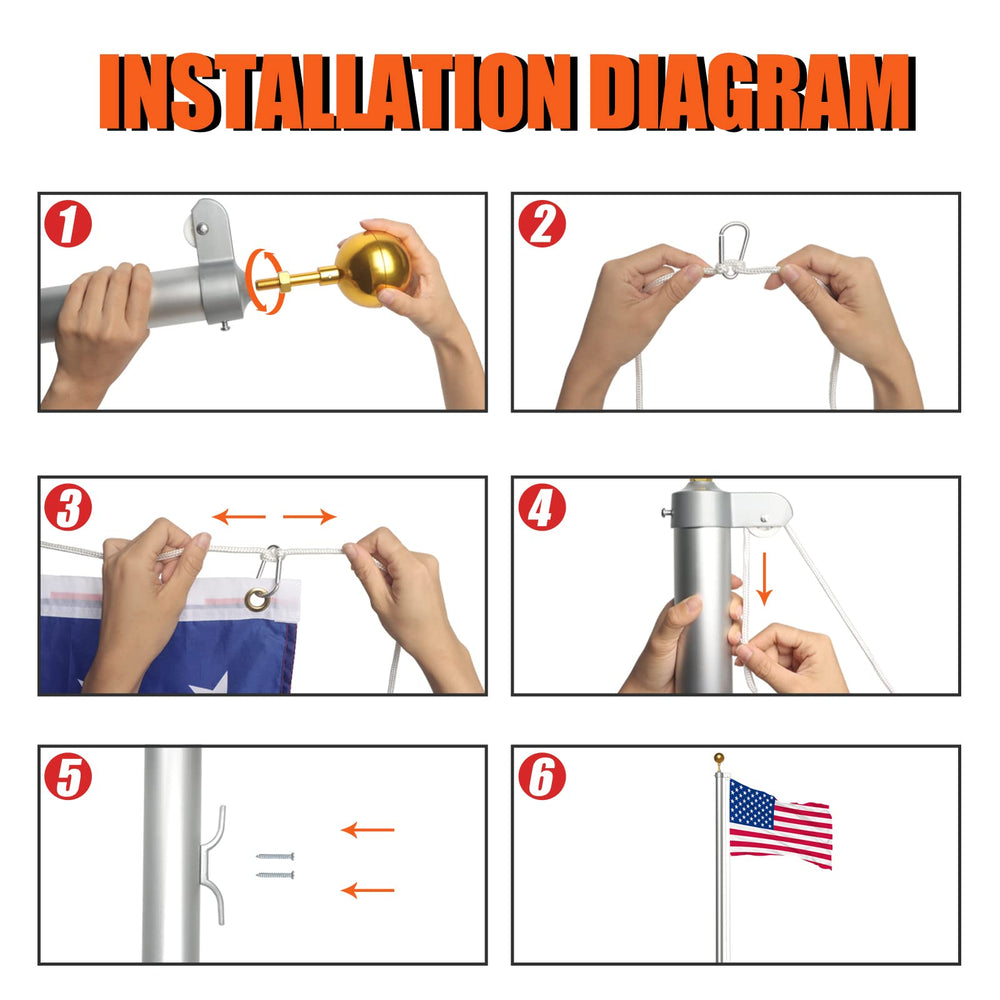 INSTALLATION DIAGRAM

1

2

3

4

5

6