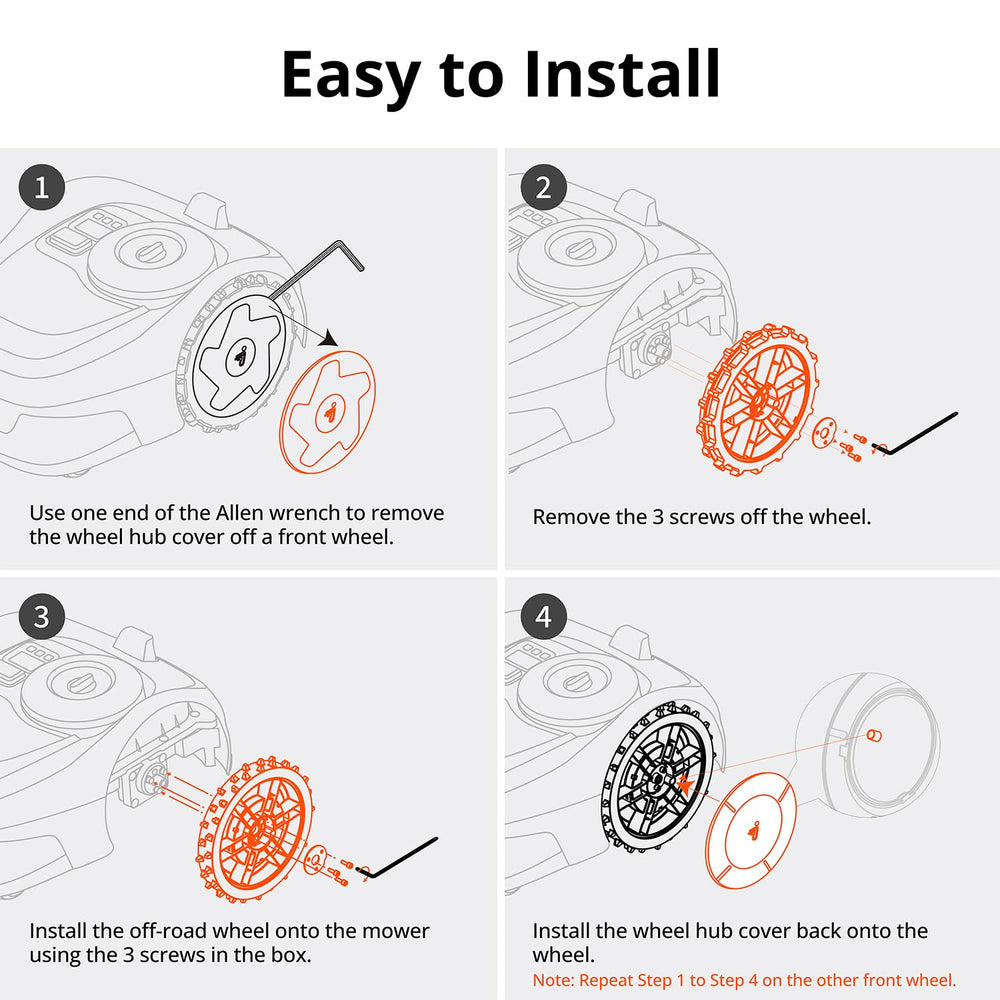 Easy to Install

1

Use one end of the Allen wrench to remove the wheel hub cover off a front wheel.

2

Remove the 3 screws off the wheel.

3

Install the off-road wheel onto the mower using the 3 screws in the box.

4

Install the wheel hub cover back onto the wheel.

Note: Repeat Step 1 to Step 4 on the other front wheel.