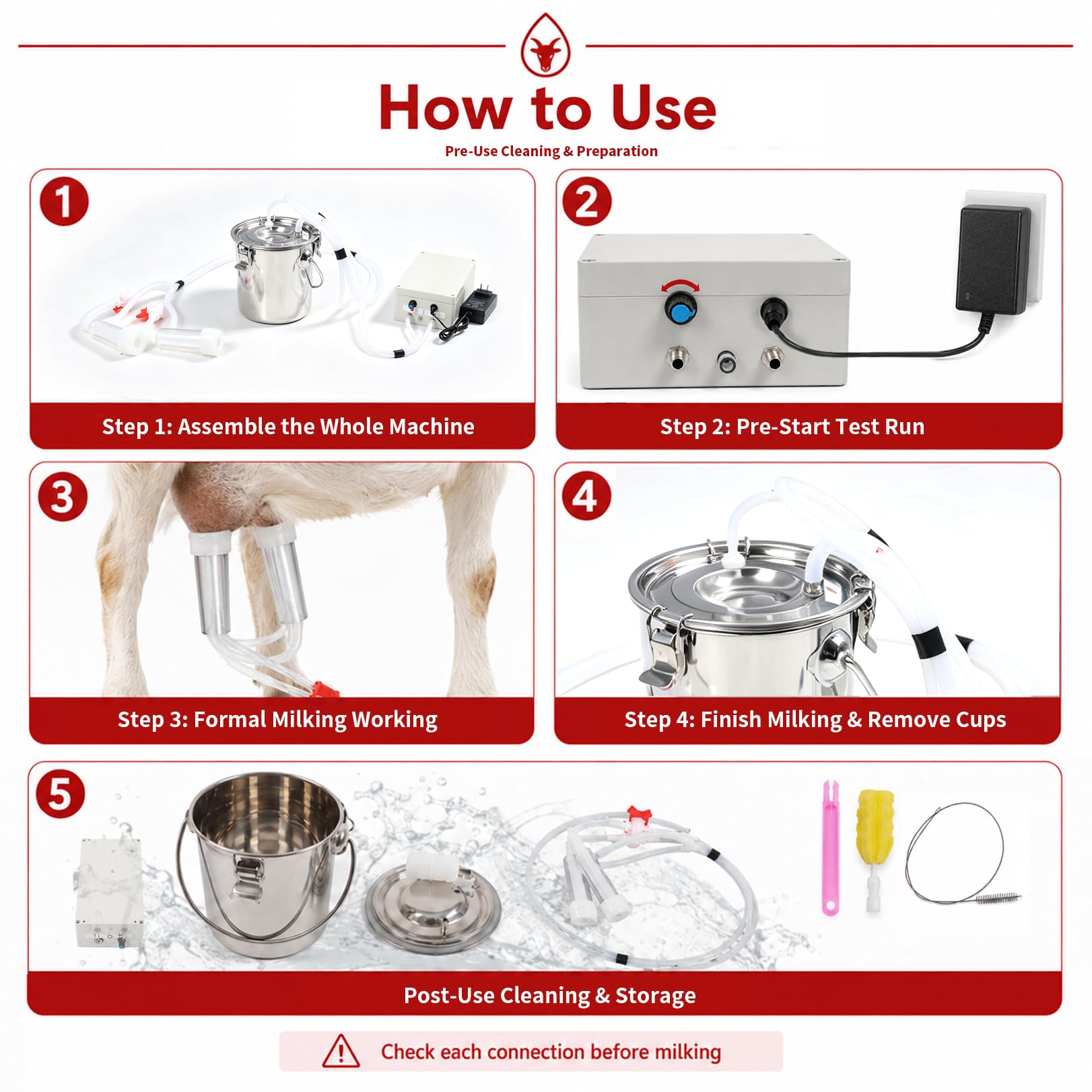 How to Use

Pre-Use Cleaning & Preparation

1

Step 1: Assemble the Whole Machine

2

Step 2: Pre-Start Test Run

3

Step 3: Formal Milking Working

4

Step 4: Finish Milking & Remove Cups

5

Post-Use Cleaning & Storage

Check each connection before milking