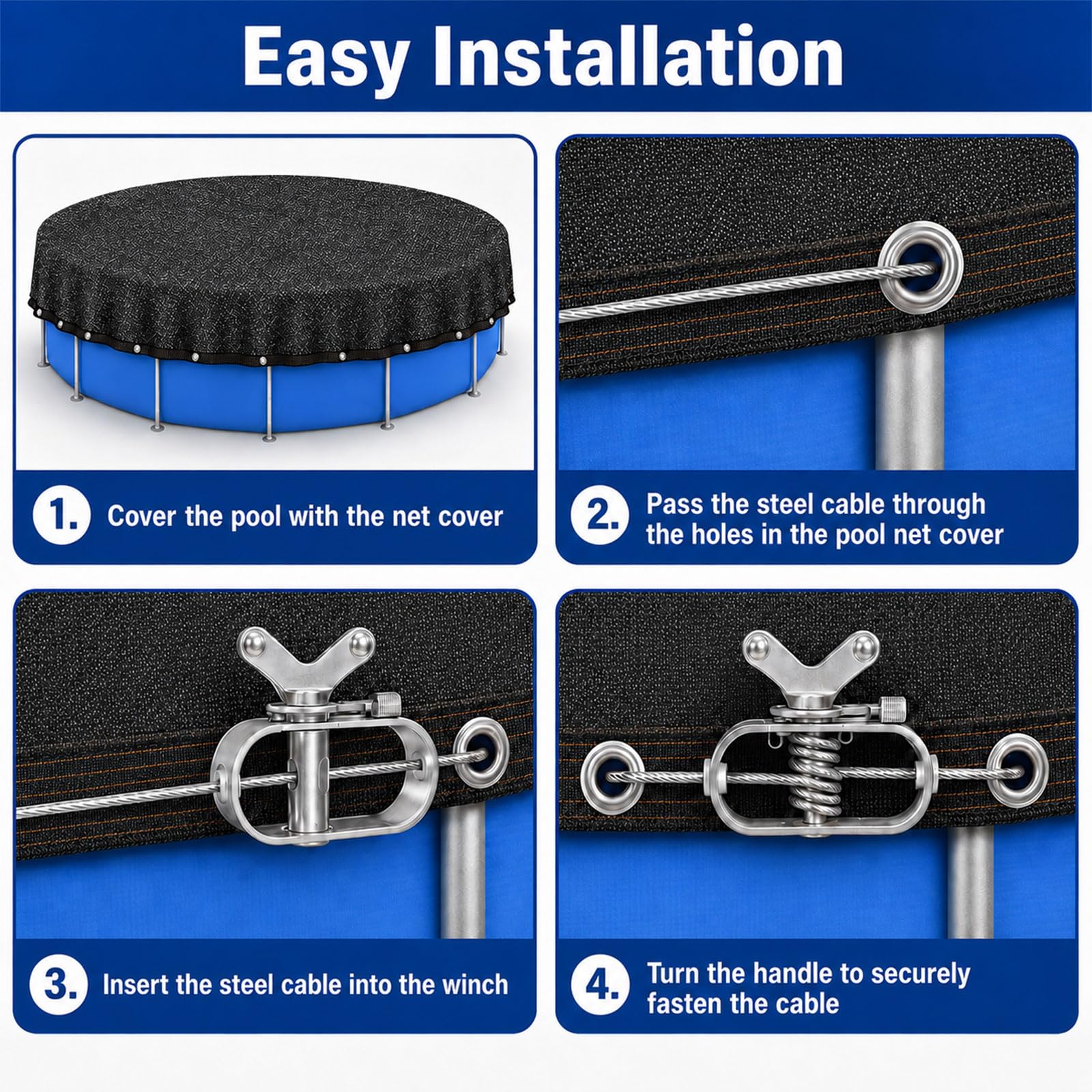 Easy Installation

1. Cover the pool with the net cover

2. Pass the steel cable through the holes in the pool net cover

3. Insert the steel cable into the winch

4. Turn the handle to securely fasten the cable