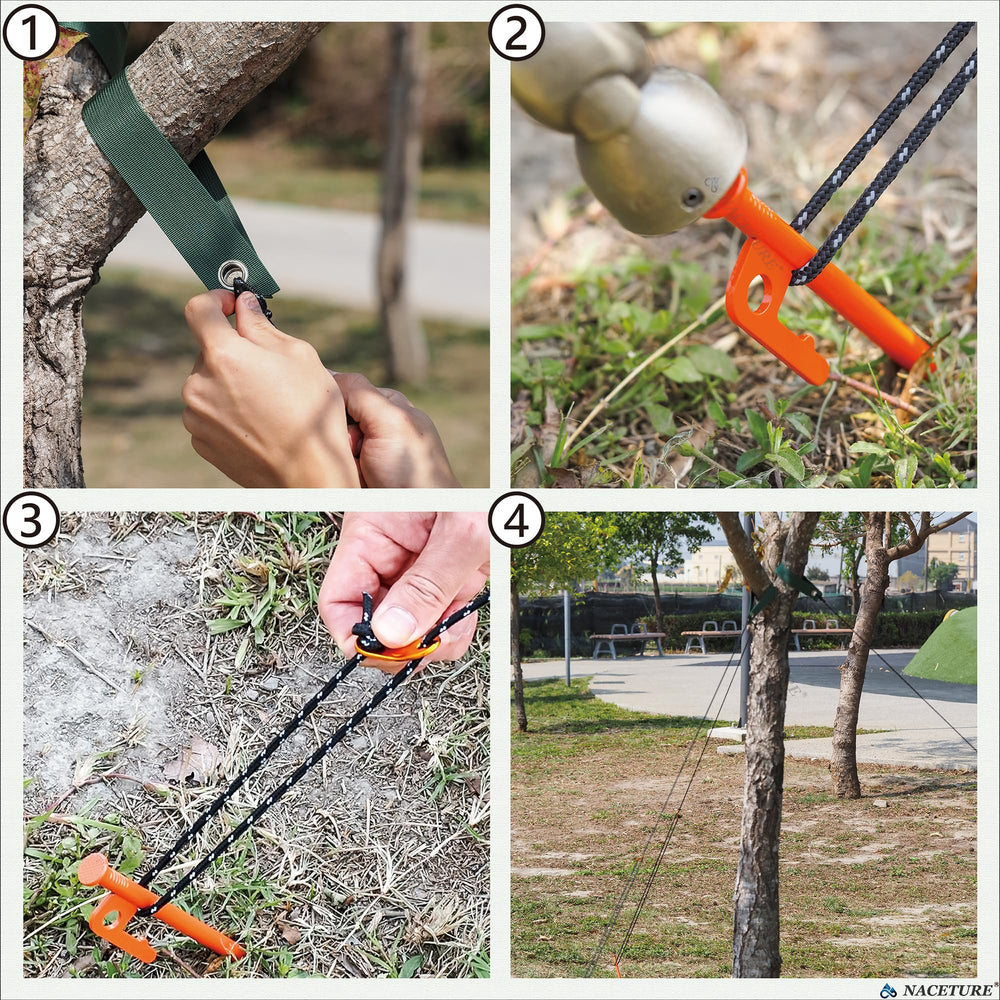 1

2

3

4

NACETURE®