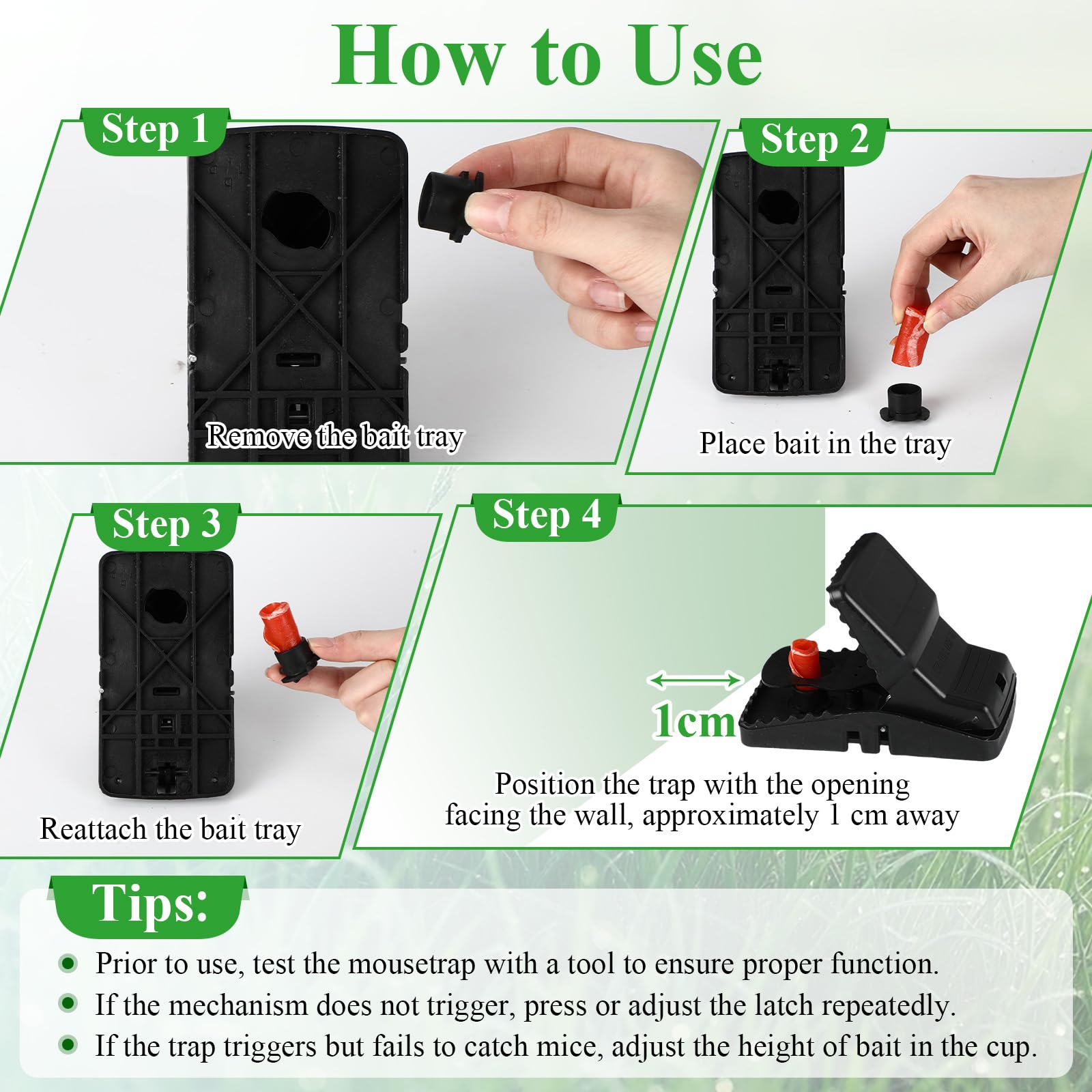 How to Use

Step 1

Remove the bait tray

Step 2

Place bait in the tray

Step 3

Reattach the bait tray

Step 4

1cm

Position the trap with the opening facing the wall, approximately 1 cm away

Tips:

Prior to use, test the mousetrap with a tool to ensure proper function.

If the mechanism does not trigger, press or adjust the latch repeatedly.

If the trap triggers but fails to catch mice, adjust the height of bait in the cup.