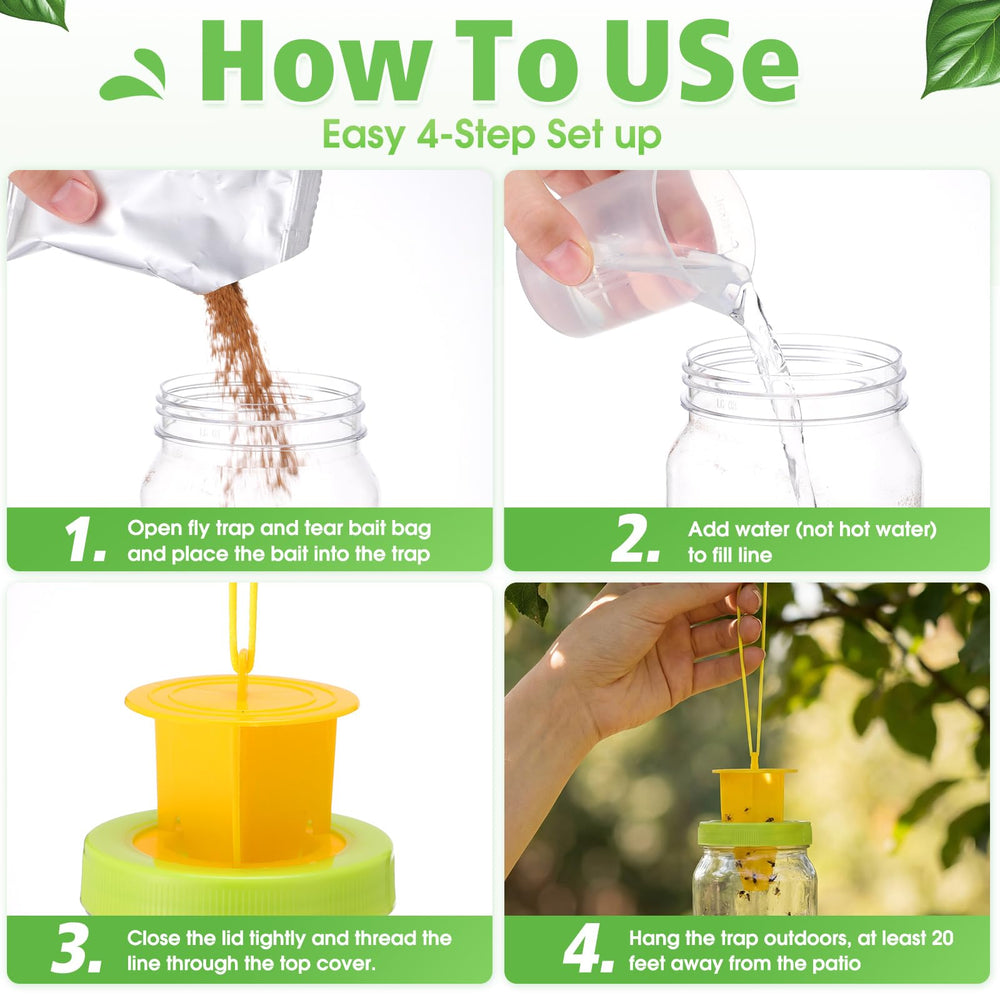 How To USe
Easy 4-Step Set up

1. Open fly trap and tear bait bag and place the bait into the trap

2. Add water (not hot water) to fill line

3. Close the lid tightly and thread the line through the top cover.

4. Hang the trap outdoors, at least 20 feet away from the patio