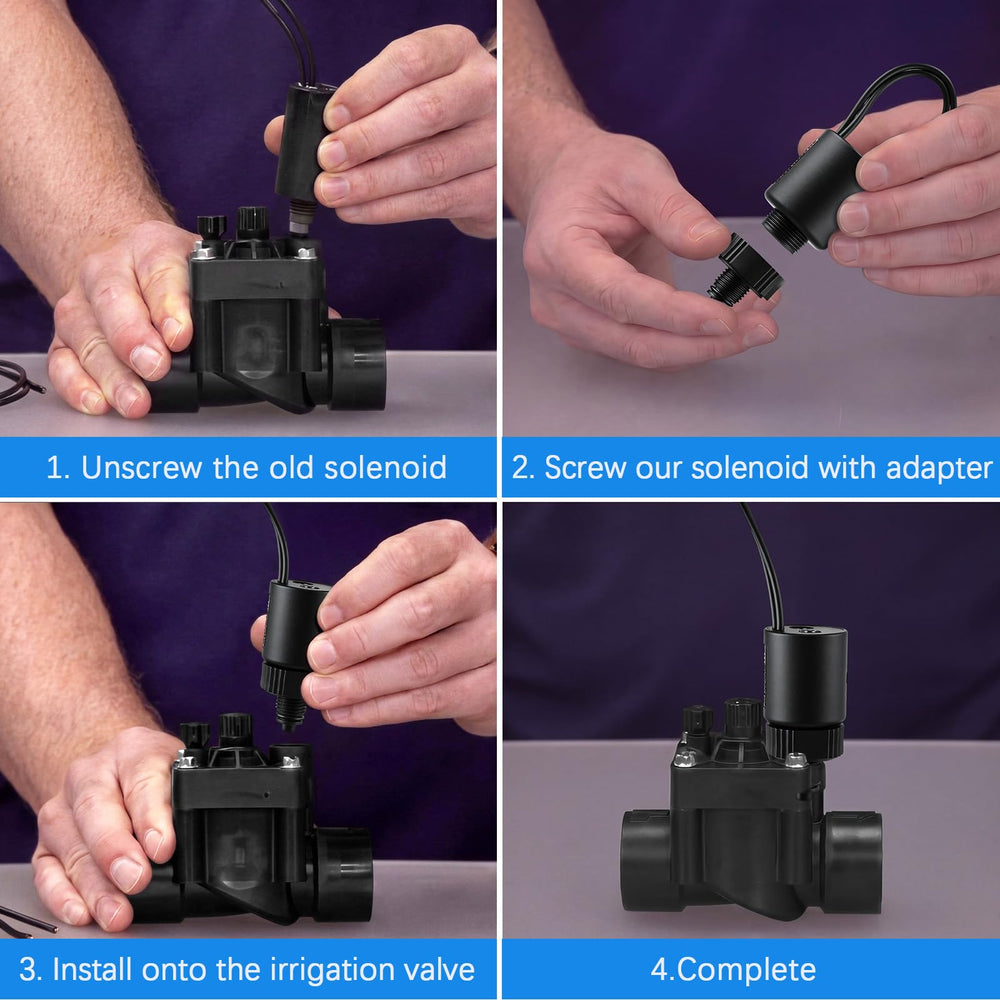 1. Unscrew the old solenoid

2. Screw our solenoid with adapter

3. Install onto the irrigation valve

4.Complete