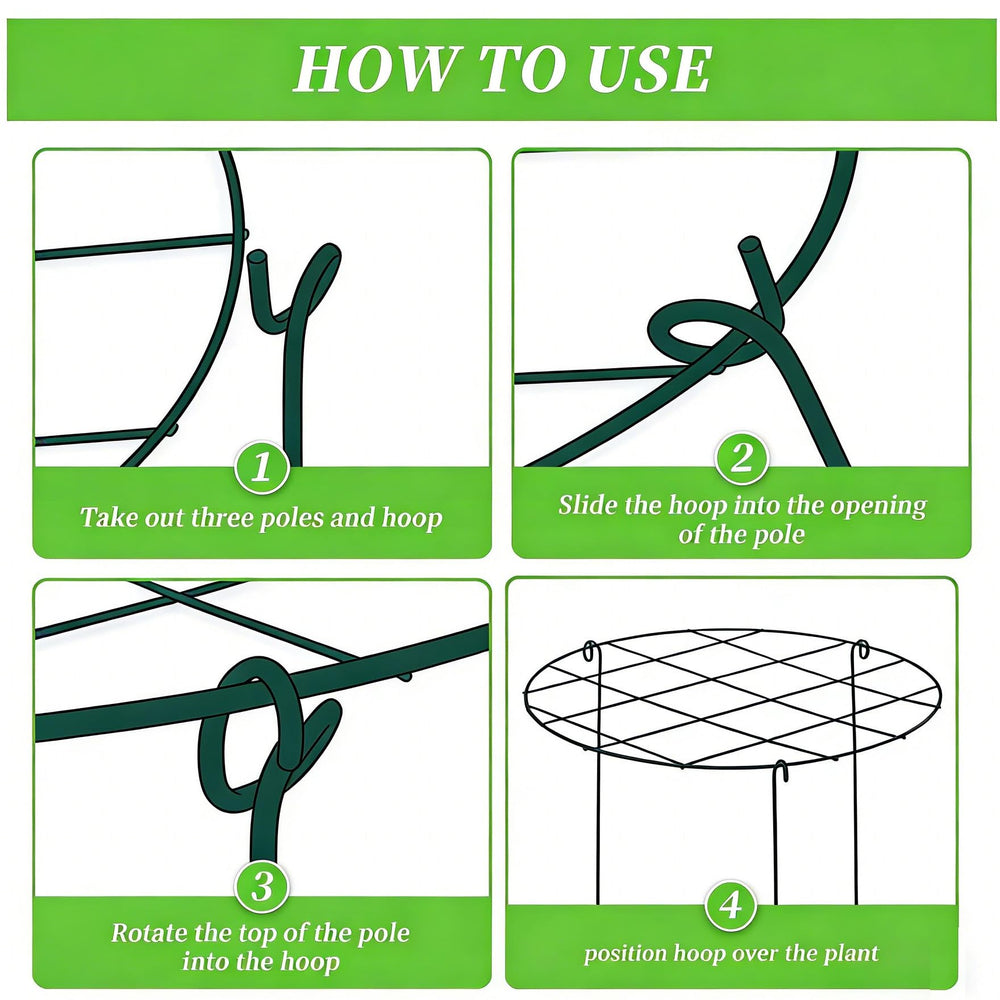 HOW TO USE

1
Take out three poles and hoop

2
Slide the hoop into the opening of the pole

3
Rotate the top of the pole into the hoop

4
position hoop over the plant