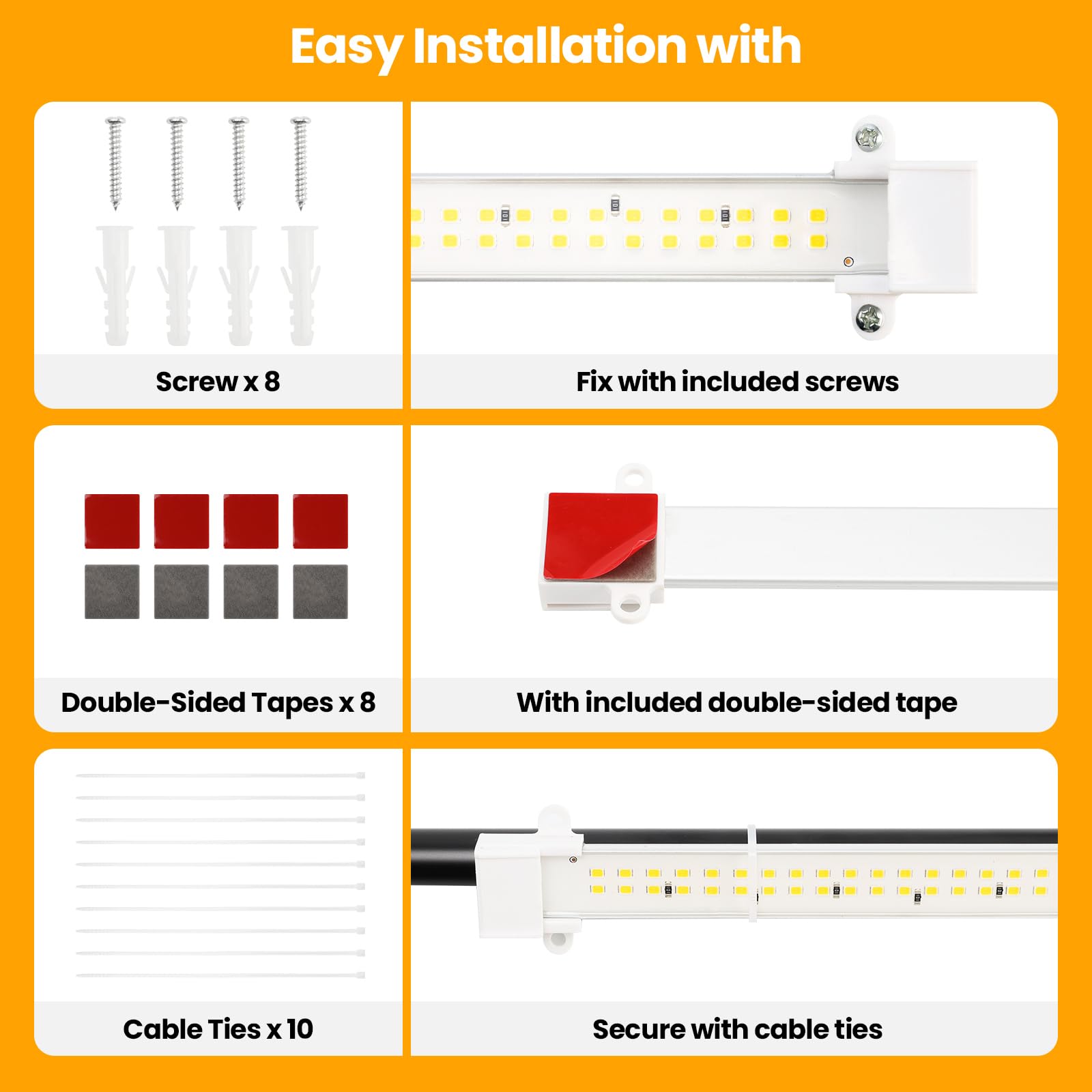 Easy Installation with

Screw x 8

Fix with included screws

Double-Sided Tapes x 8

With included double-sided tape

Cable Ties x 10

Secure with cable ties