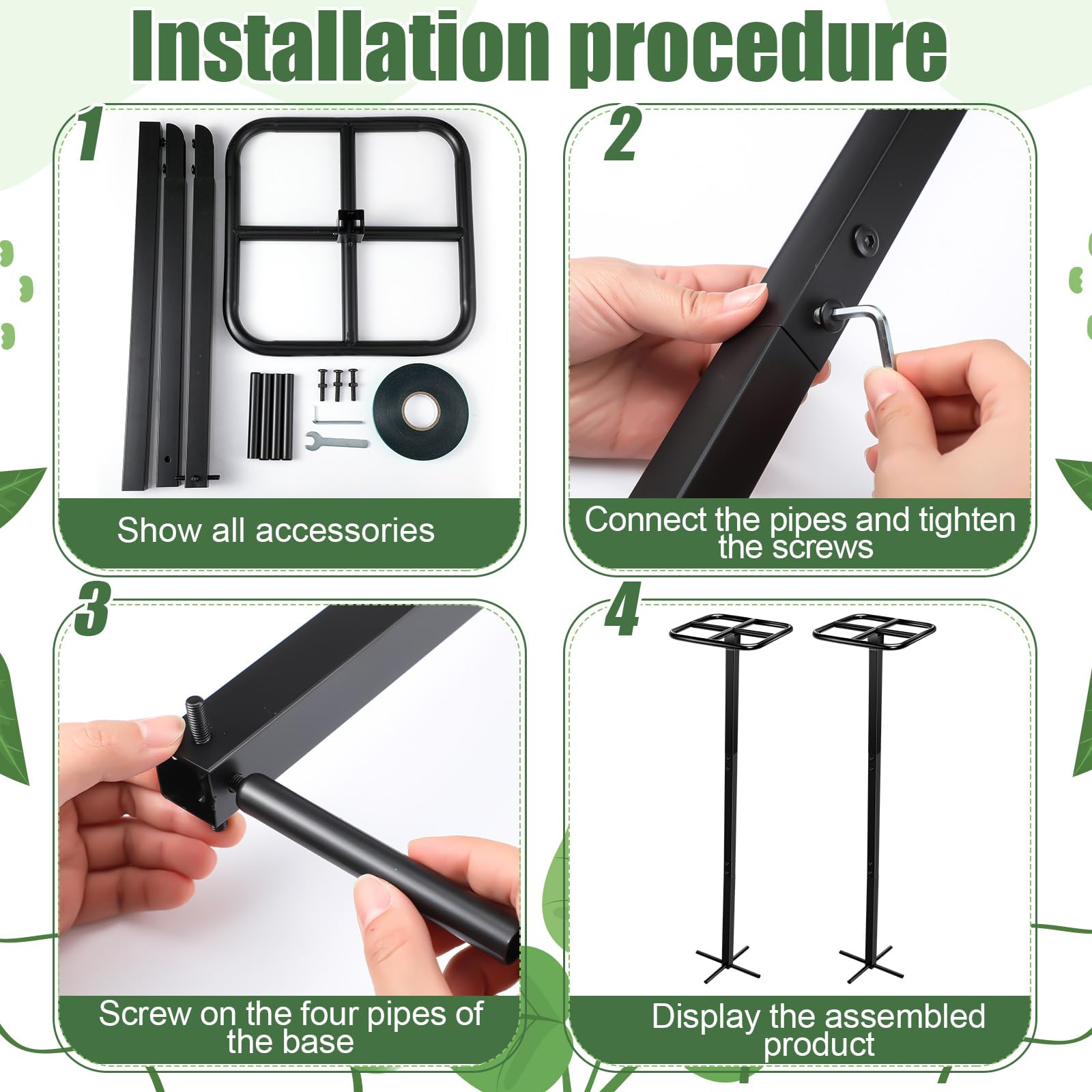 Installation procedure

1

Show all accessories

2

Connect the pipes and tighten the screws

3

Screw on the four pipes of the base

4

Display the assembled product