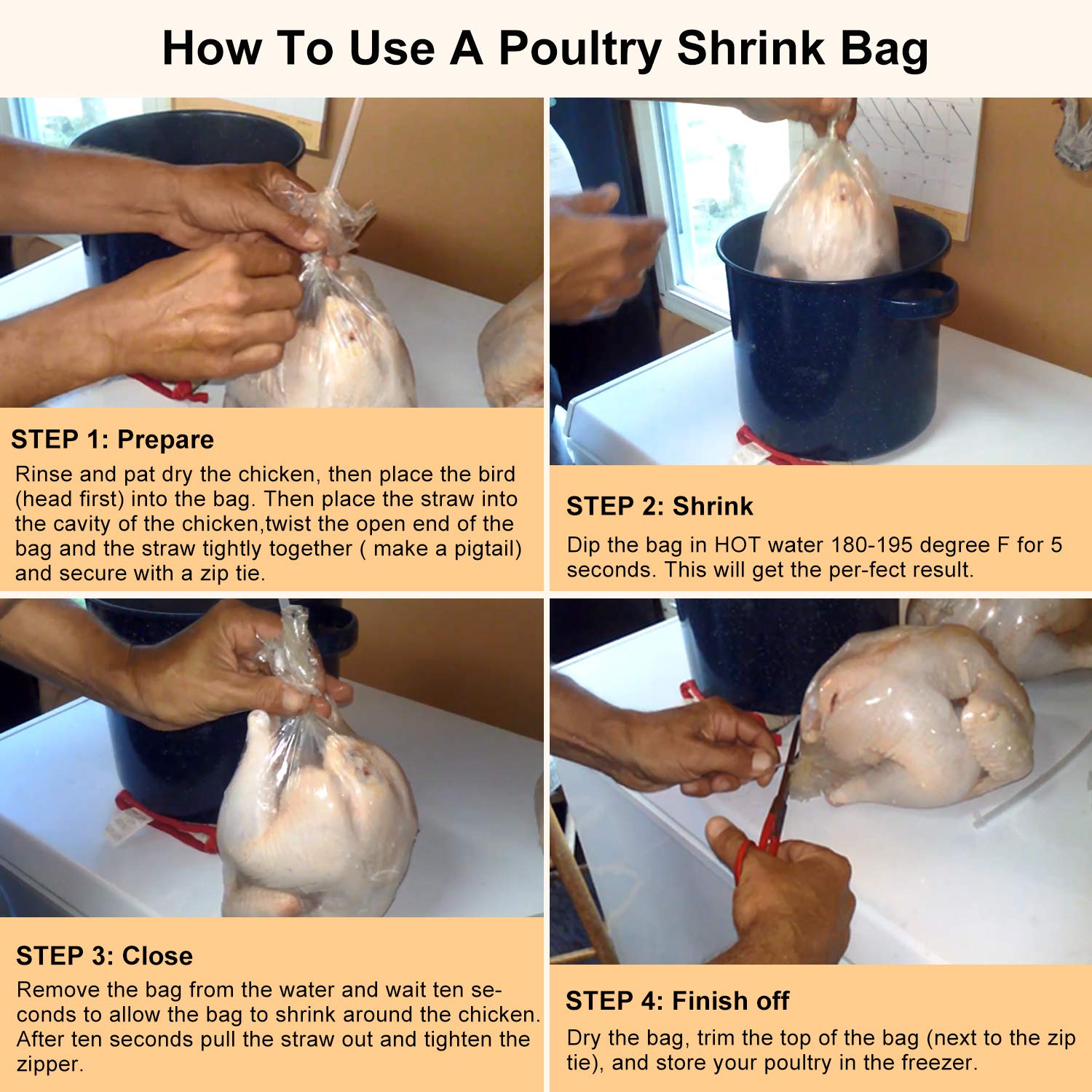 How To Use A Poultry Shrink Bag

STEP 1: Prepare
Rinse and pat dry the chicken, then place the bird (head first) into the bag. Then place the straw into the cavity of the chicken,twist the open end of the bag and the straw tightly together ( make a pigtail) and secure with a zip tie.

STEP 2: Shrink
Dip the bag in HOT water 180-195 degree F for 5 seconds. This will get the per-fect result.

STEP 3: Close
Remove the bag from the water and wait ten seconds to allow the bag to shrink around the chicken. After ten seconds pull the straw out and tighten the zipper.

STEP 4: Finish off
Dry the bag, trim the top of the bag (next to the zip tie), and store your poultry in the freezer.