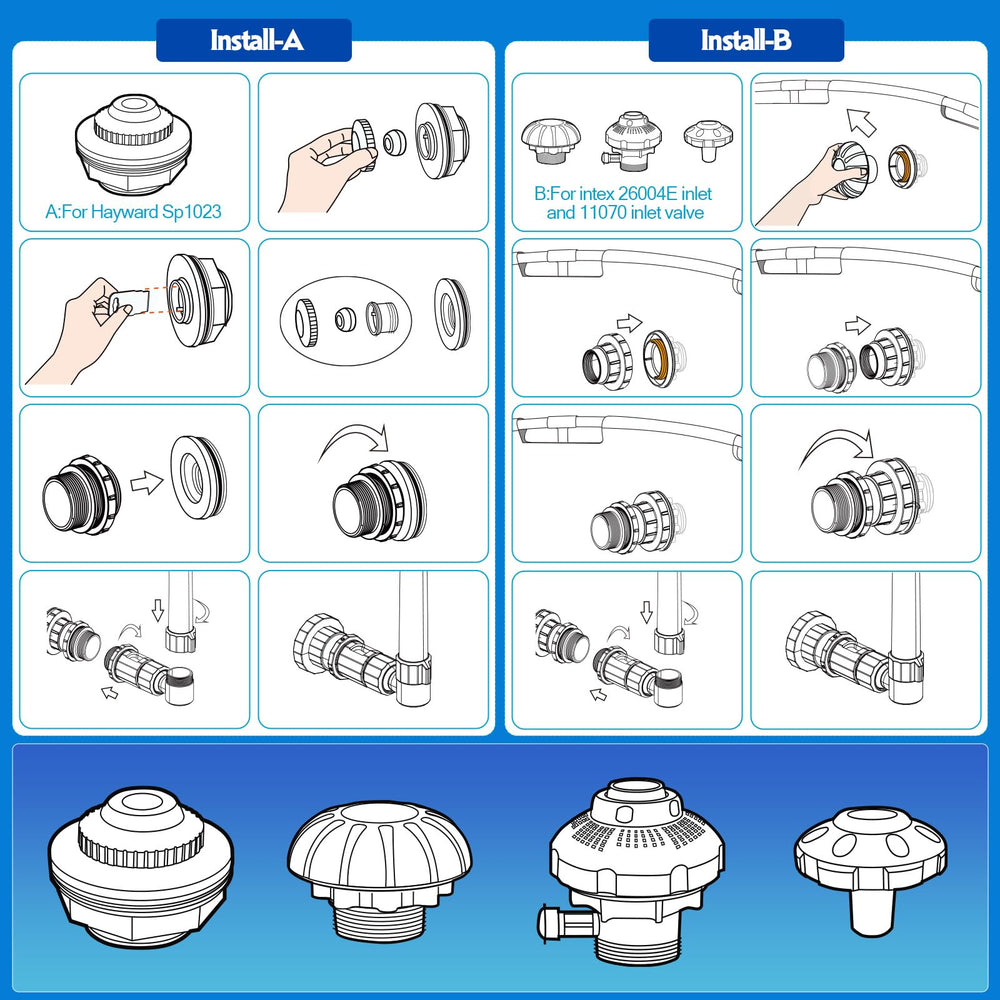 Install-A

A:For Hayward Sp1023

Install-B

B:For intex 26004E inlet and 11070 inlet valve