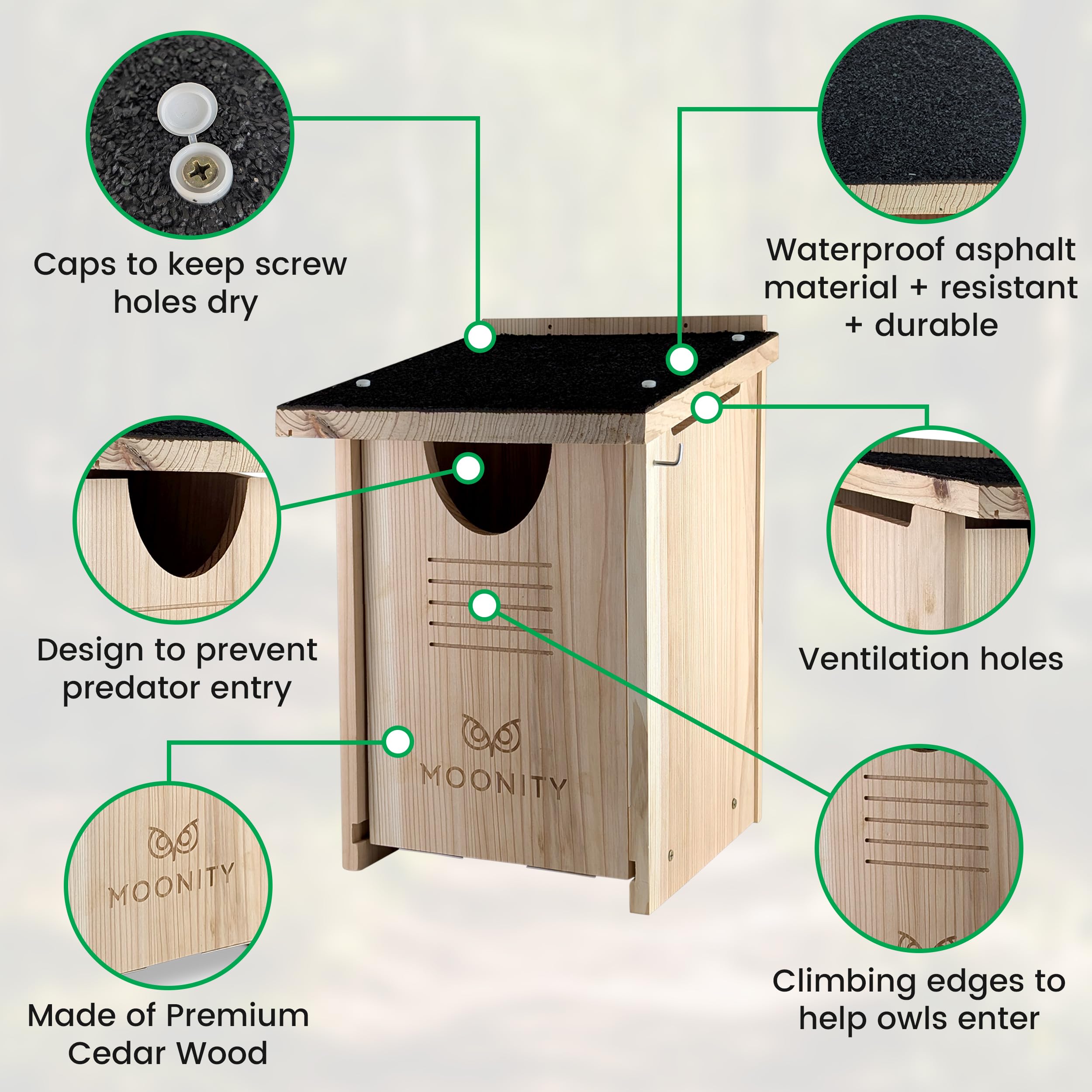 Caps to keep screw holes dry

Waterproof asphalt material + resistant + durable

Design to prevent predator entry

Ventilation holes

MOONITY

MOONITY

Made of Premium Cedar Wood

Climbing edges to help owls enter