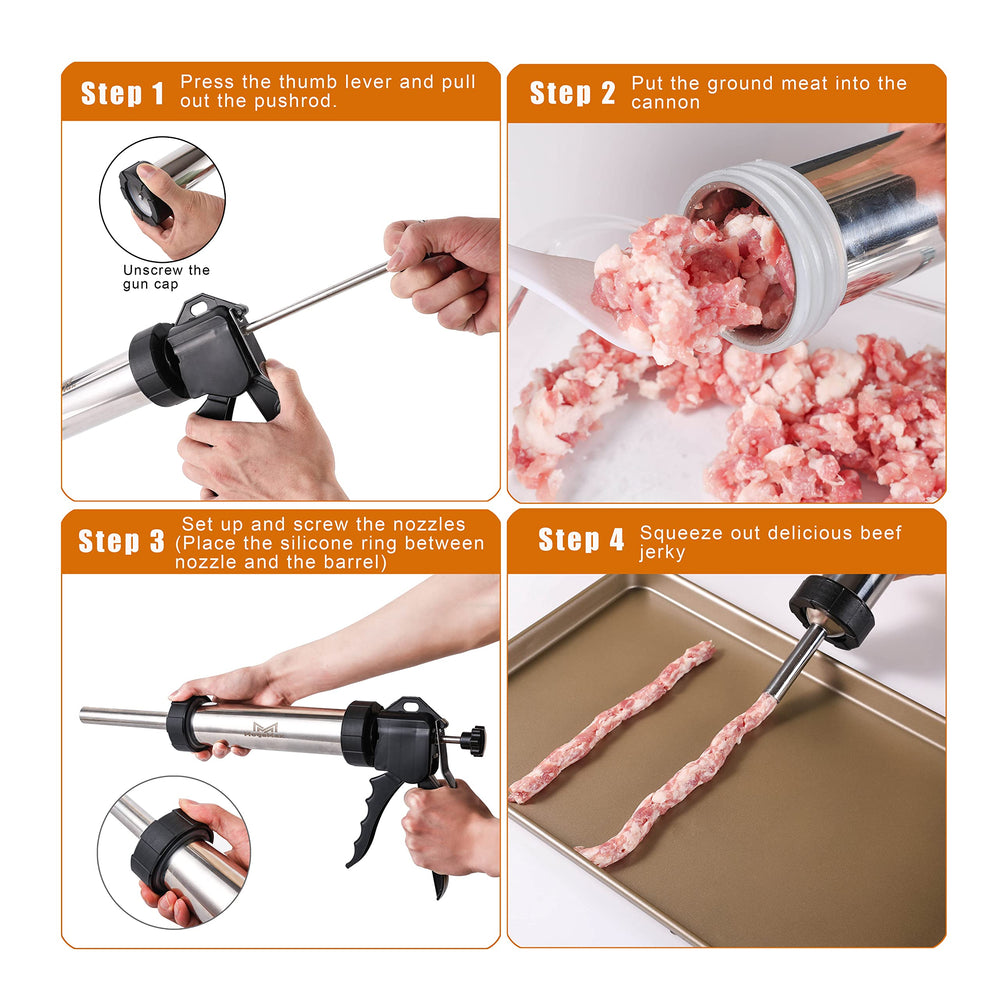 Step 1 Press the thumb lever and pull out the pushrod.

Unscrew the gun cap

Step 2 Put the ground meat into the cannon

Step 3 Set up and screw the nozzles (Place the silicone ring between nozzle and the barrel)

Step 4 Squeeze out delicious beef jerky