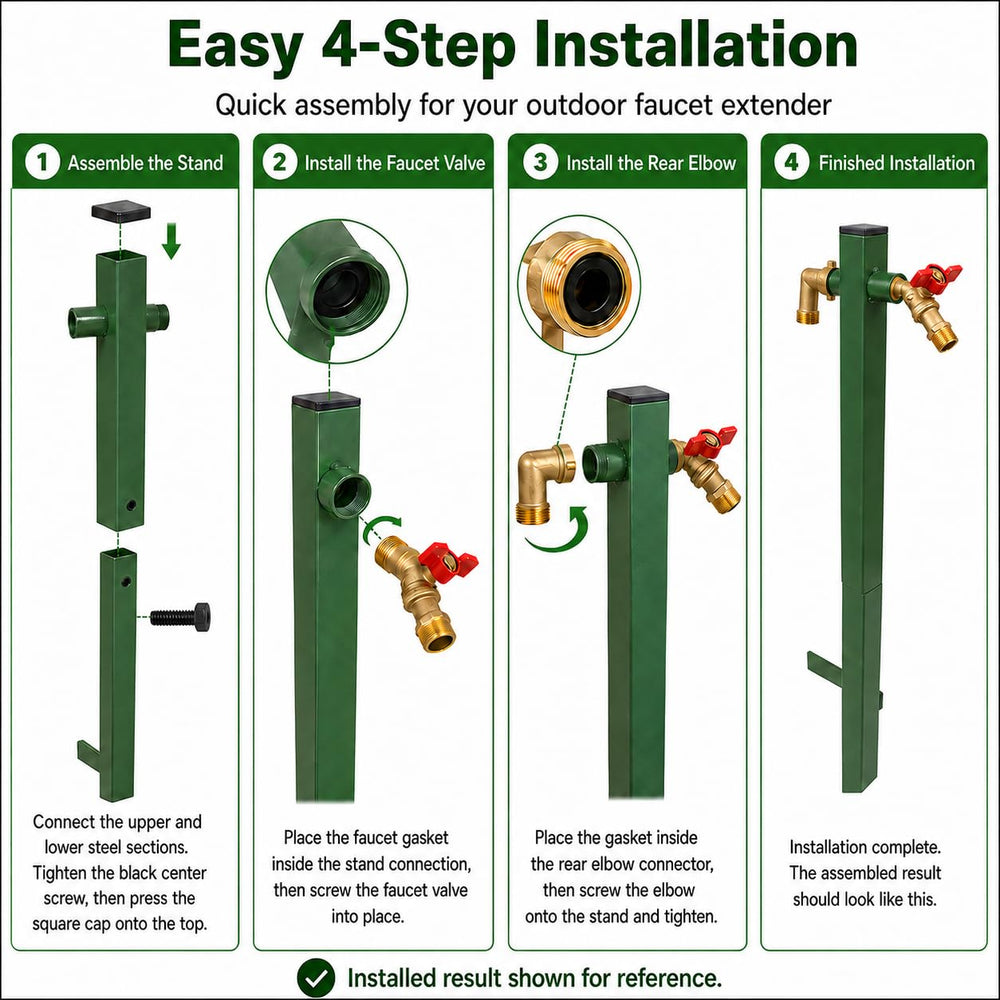 Easy 4-Step Installation

Quick assembly for your outdoor faucet extender

1 Assemble the Stand

Connect the upper and lower steel sections. Tighten the black center screw, then press the square cap onto the top.

2 Install the Faucet Valve

Place the faucet gasket inside the stand connection, then screw the faucet valve into place.

3 Install the Rear Elbow

Place the gasket inside the rear elbow connector, then screw the elbow onto the stand and tighten.

4 Finished Installation

Installation complete. The assembled result should look like this.

Installed result shown for reference.