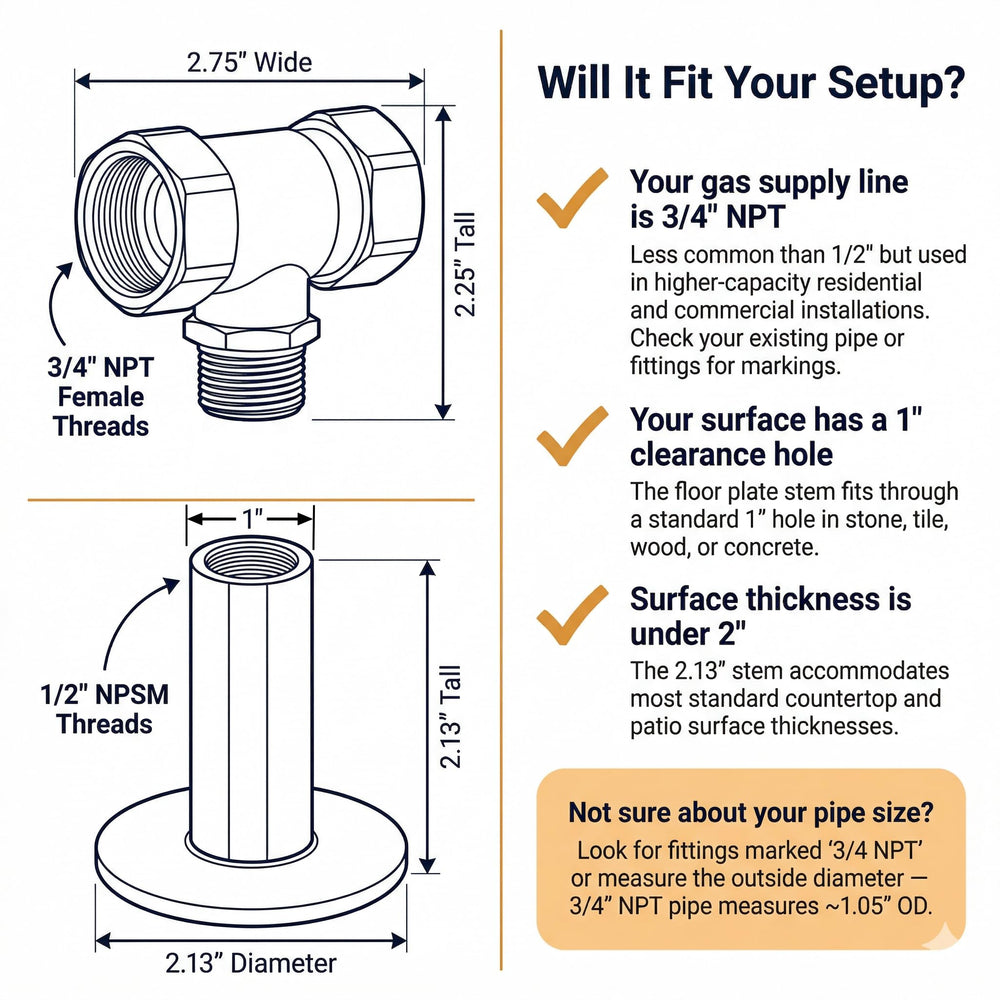 2.75" Wide

2.25" Tall

3/4" NPT Female Threads

1"

1/2" NPSM Threads

2.13" Tall

2.13" Diameter

Will It Fit Your Setup?

Your gas supply line is 3/4" NPT

Less common than 1/2" but used in higher-capacity residential and commercial installations. Check your existing pipe or fittings for markings.

Your surface has a 1" clearance hole

The floor plate stem fits through a standard 1" hole in stone, tile, wood, or concrete.

Surface thickness is under 2"

The 2.13" stem accommodates most standard countertop and patio surface thicknesses.

Not sure about your pipe size?

Look for fittings marked '3/4 NPT' or measure the outside diameter — 3/4" NPT pipe measures ~1.05" OD.