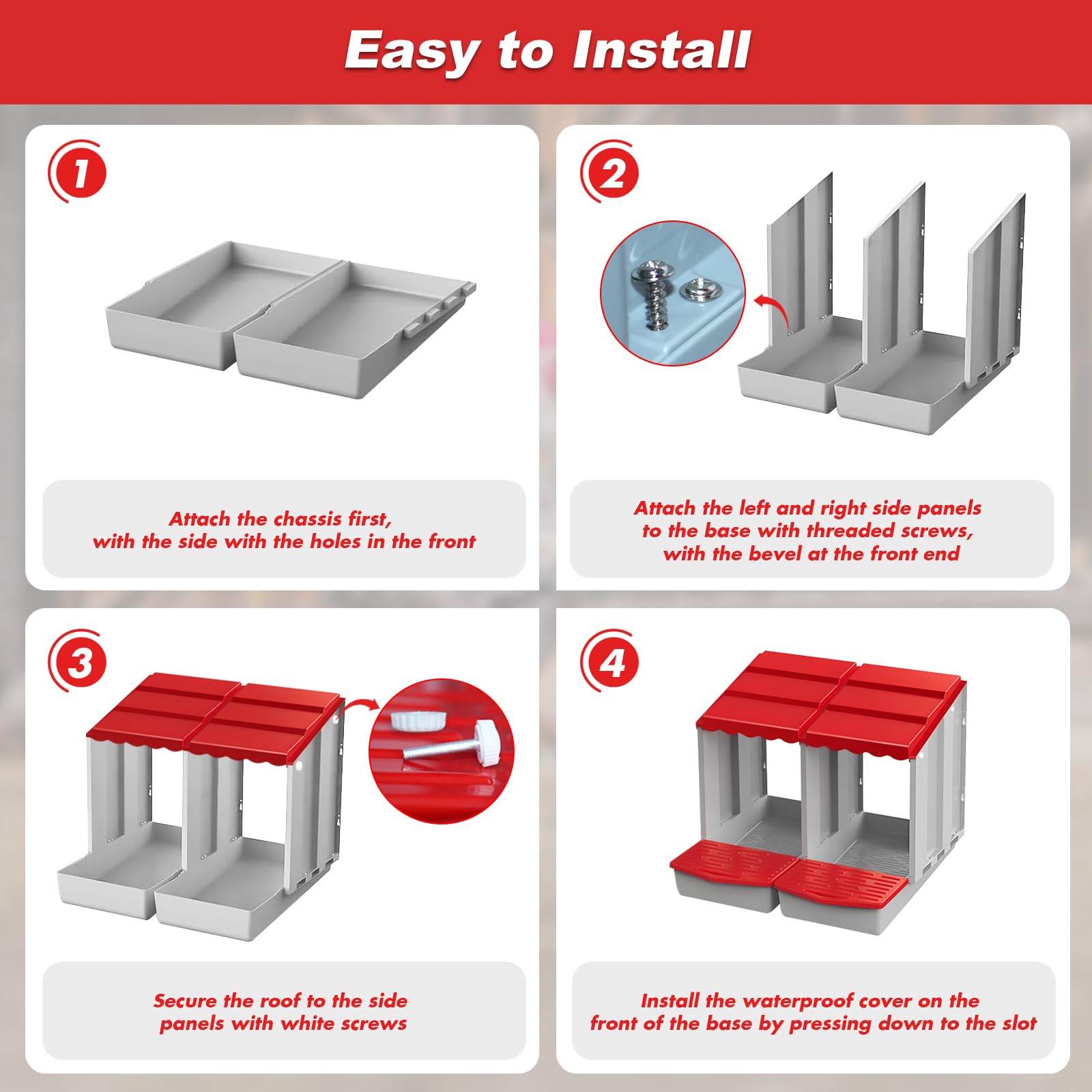 Easy to Install

1

Attach the chassis first, with the side with the holes in the front

2

Attach the left and right side panels to the base with threaded screws, with the bevel at the front end

3

Secure the roof to the side panels with white screws

4

Install the waterproof cover on the front of the base by pressing down to the slot