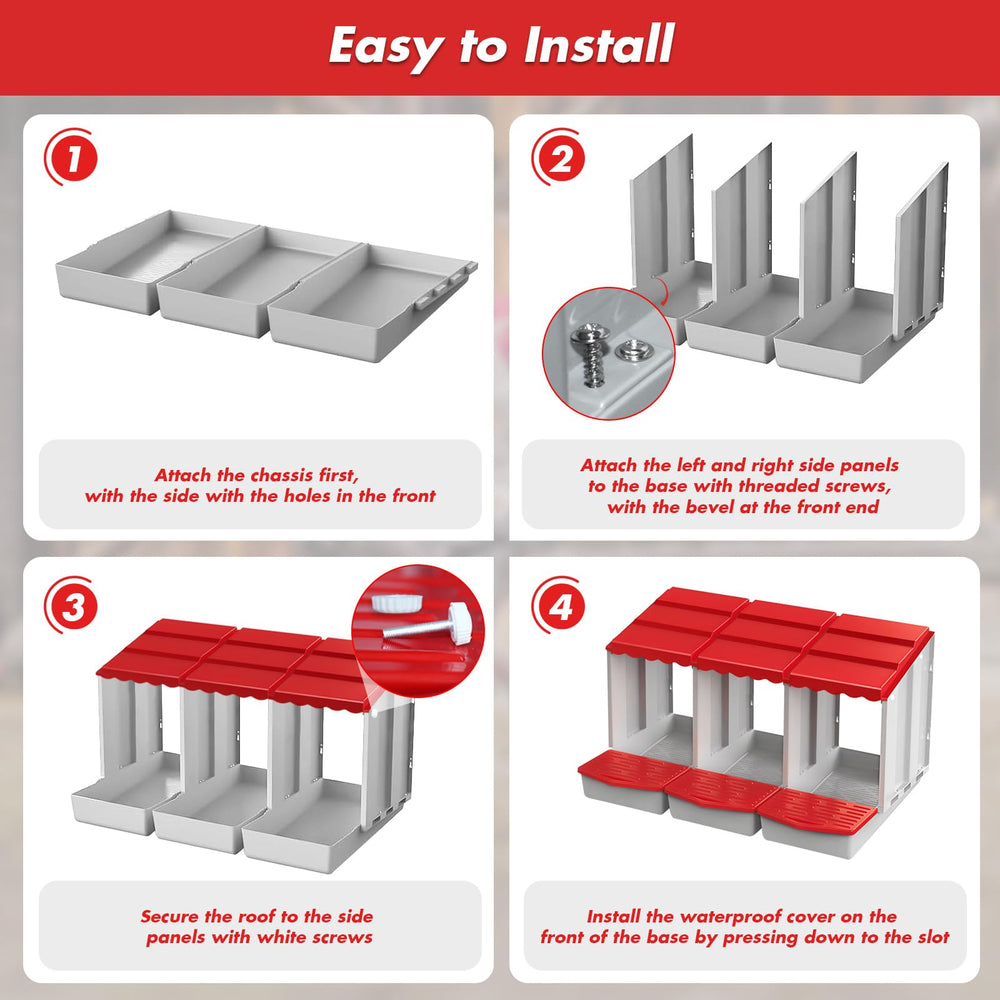 Easy to Install

1

Attach the chassis first, with the side with the holes in the front

2

Attach the left and right side panels to the base with threaded screws, with the bevel at the front end

3

Secure the roof to the side panels with white screws

4

Install the waterproof cover on the front of the base by pressing down to the slot