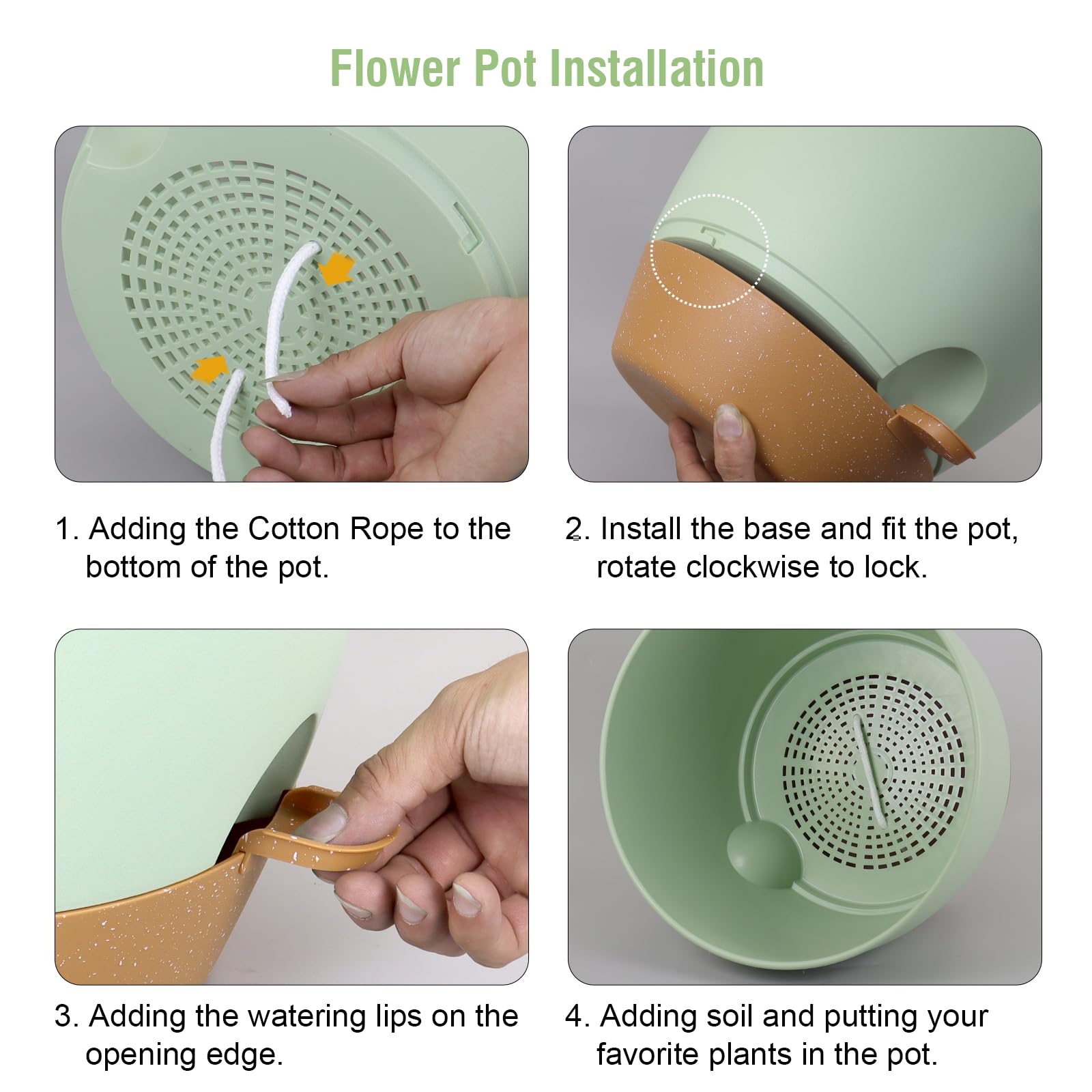 Flower Pot Installation

1. Adding the Cotton Rope to the bottom of the pot.

2. Install the base and fit the pot, rotate clockwise to lock.

3. Adding the watering lips on the opening edge.

4. Adding soil and putting your favorite plants in the pot.