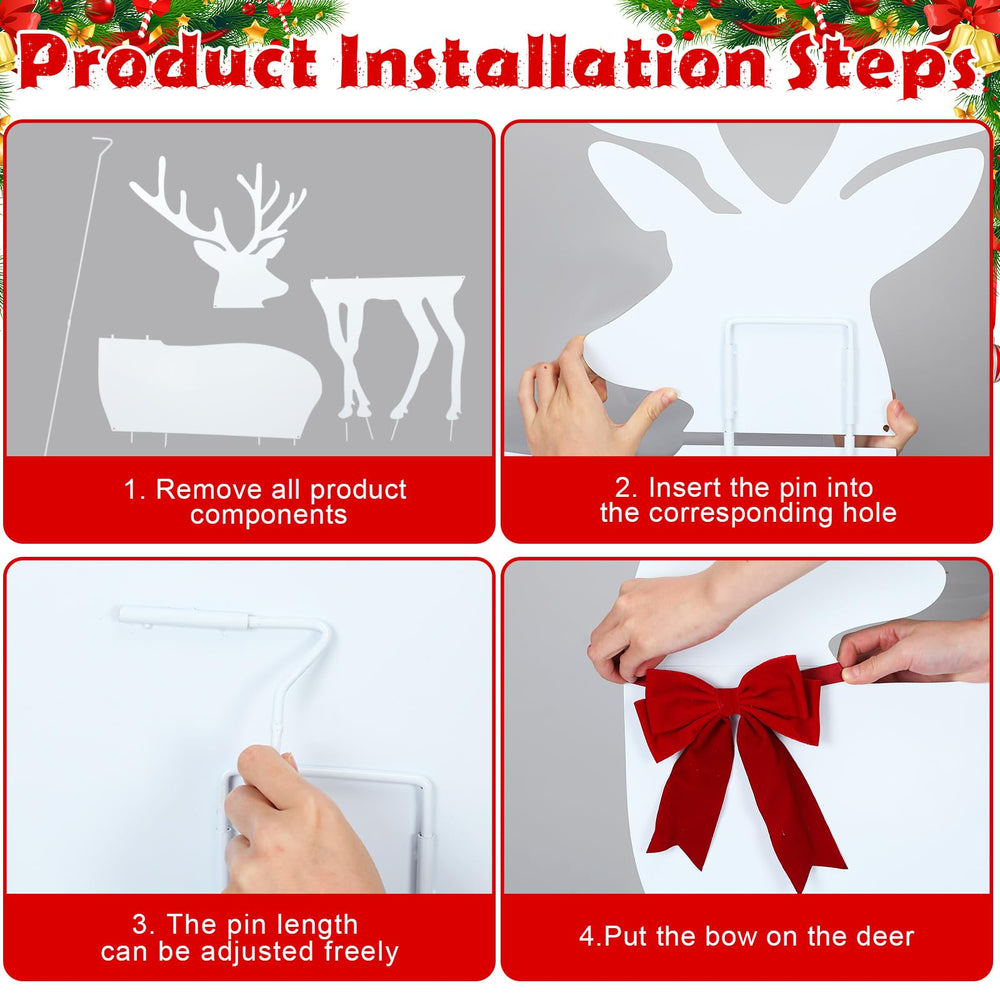 Product Installation Steps

1. Remove all product components

2. Insert the pin into the corresponding hole

3. The pin length can be adjusted freely

4.Put the bow on the deer