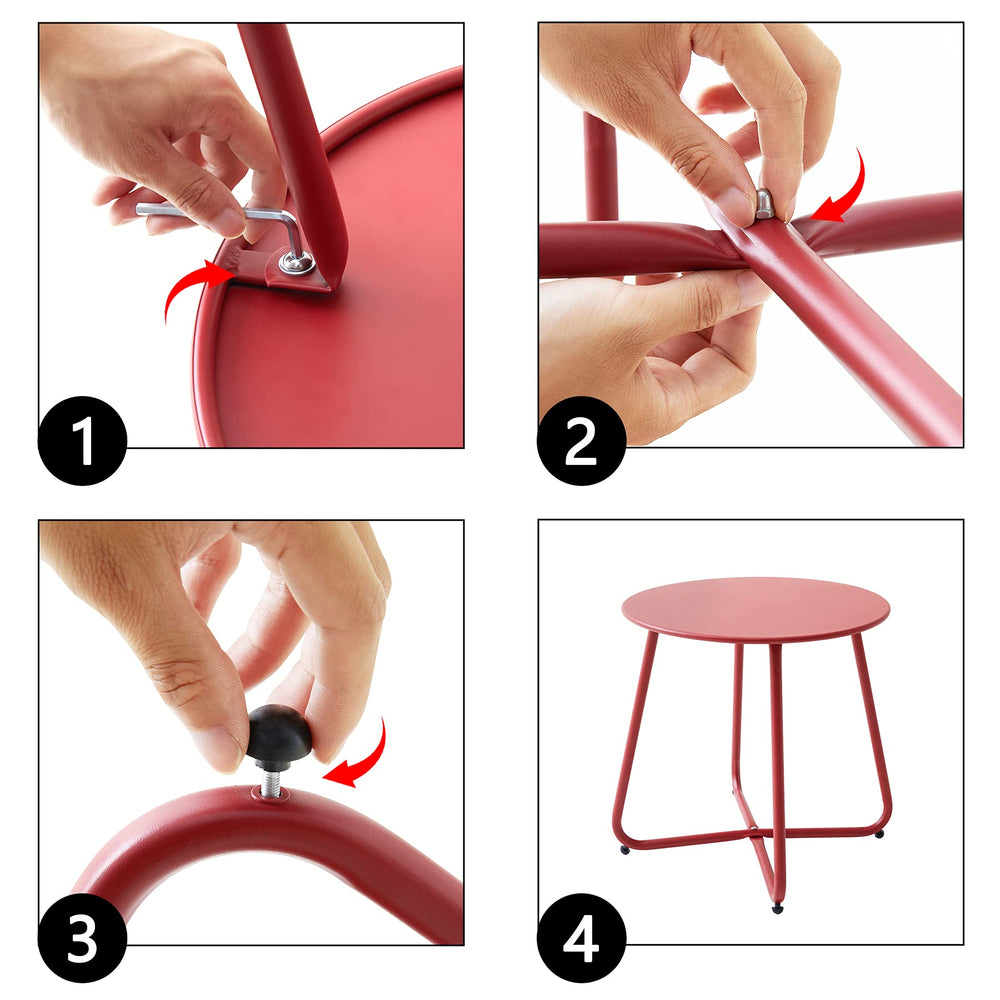 1

2

3

4