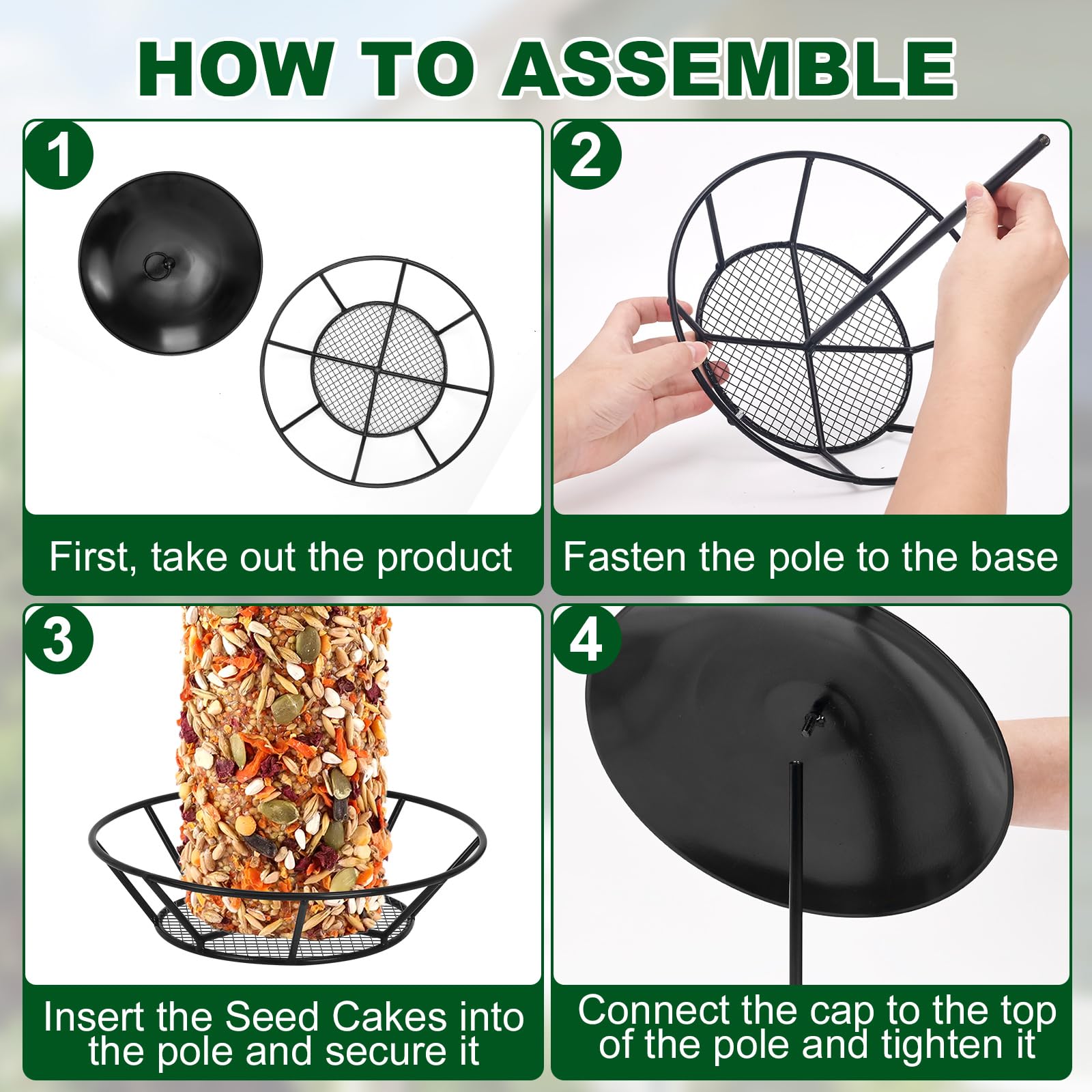 HOW TO ASSEMBLE

1

First, take out the product

2

Fasten the pole to the base

3

Insert the Seed Cakes into the pole and secure it

4

Connect the cap to the top of the pole and tighten it