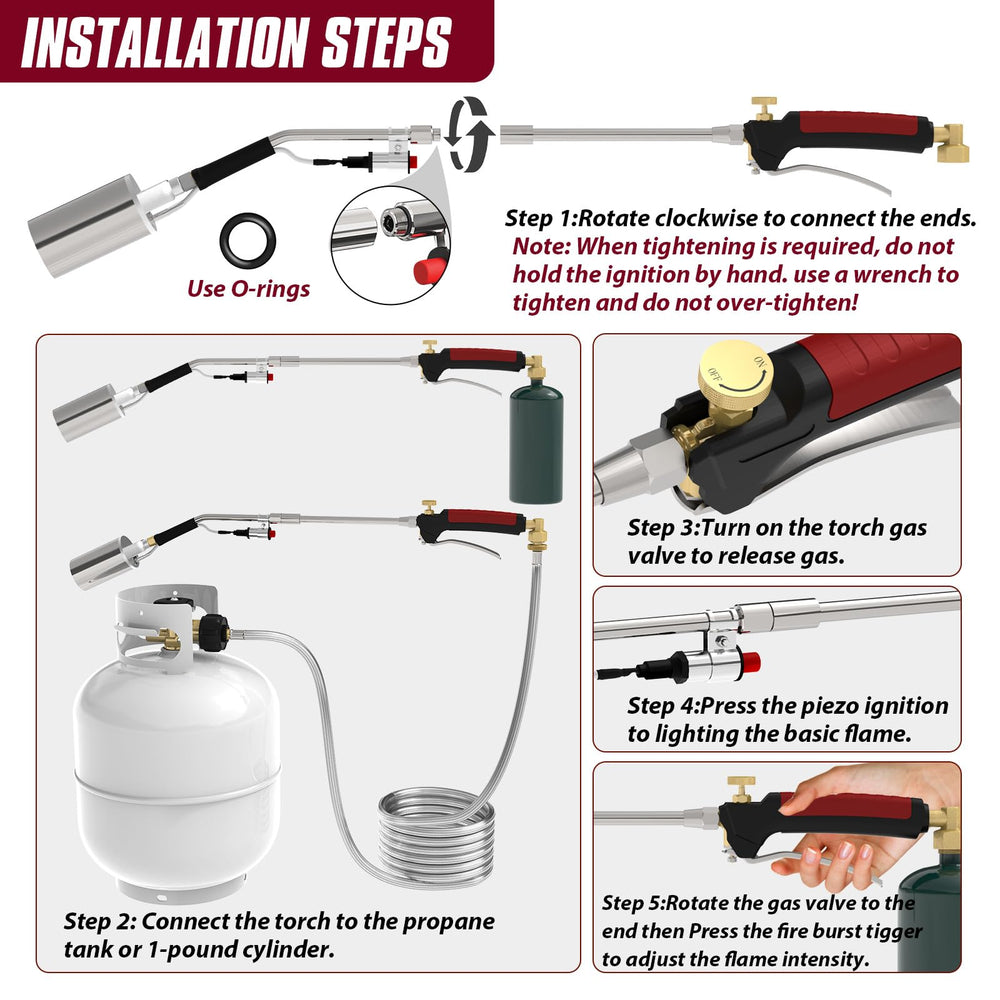 INSTALLATION STEPS

Use O-rings

Step 1:Rotate clockwise to connect the ends.
Note: When tightening is required, do not hold the ignition by hand. use a wrench to tighten and do not over-tighten!

Step 2: Connect the torch to the propane tank or 1-pound cylinder.

OFF ON

Step 3:Turn on the torch gas valve to release gas.

Step 4:Press the piezo ignition to lighting the basic flame.

Step 5:Rotate the gas valve to the end then Press the fire burst tigger to adjust the flame intensity.