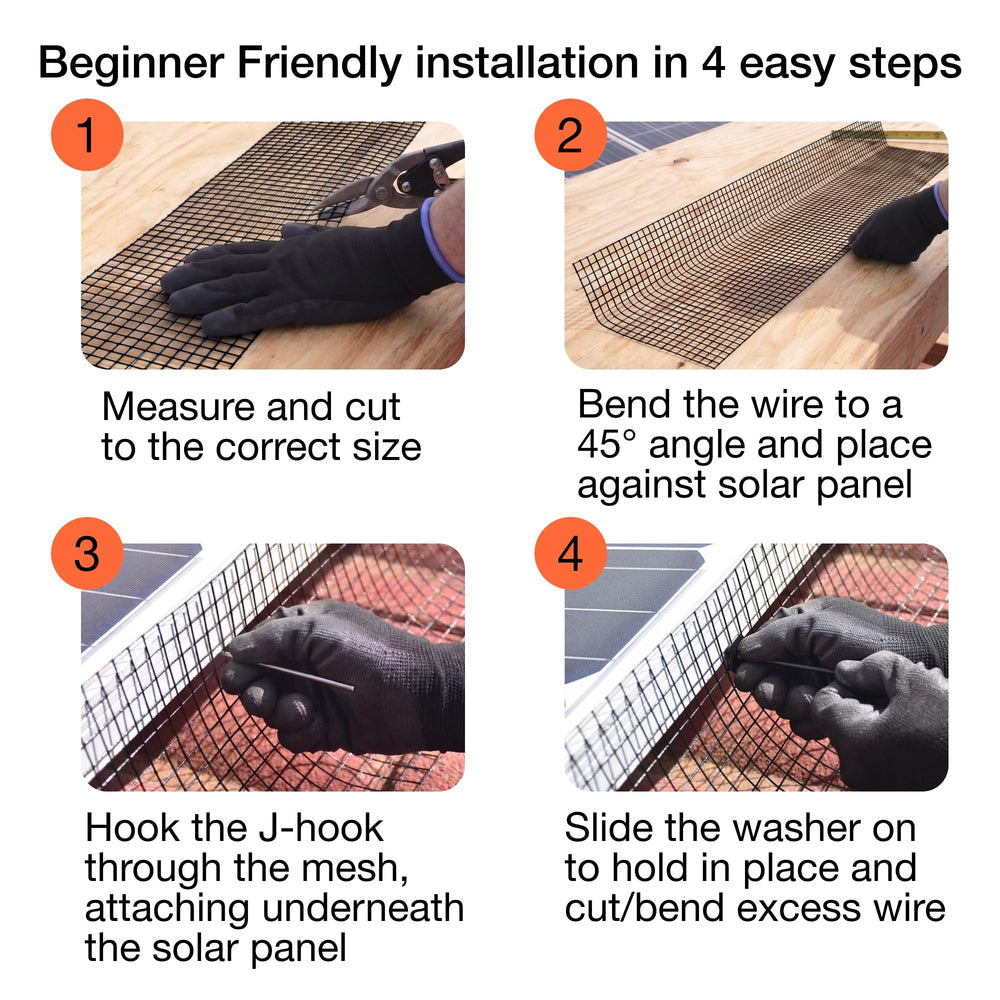 Beginner Friendly installation in 4 easy steps

1

Measure and cut to the correct size

2

Bend the wire to a 45° angle and place against solar panel

3

Hook the J-hook through the mesh, attaching underneath the solar panel

4

Slide the washer on to hold in place and cut/bend excess wire