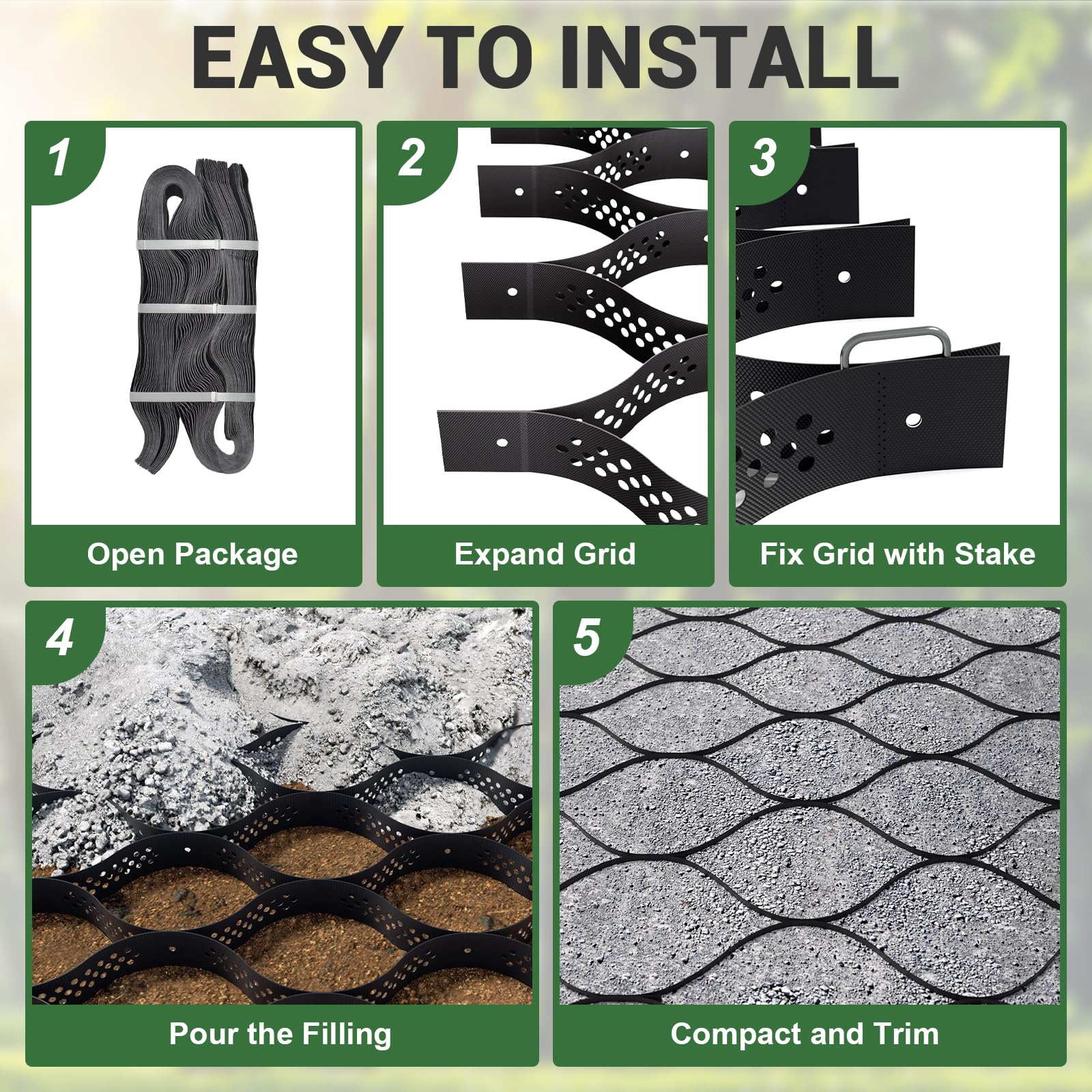 EASY TO INSTALL

1
Open Package

2
Expand Grid

3
Fix Grid with Stake

4
Pour the Filling

5
Compact and Trim