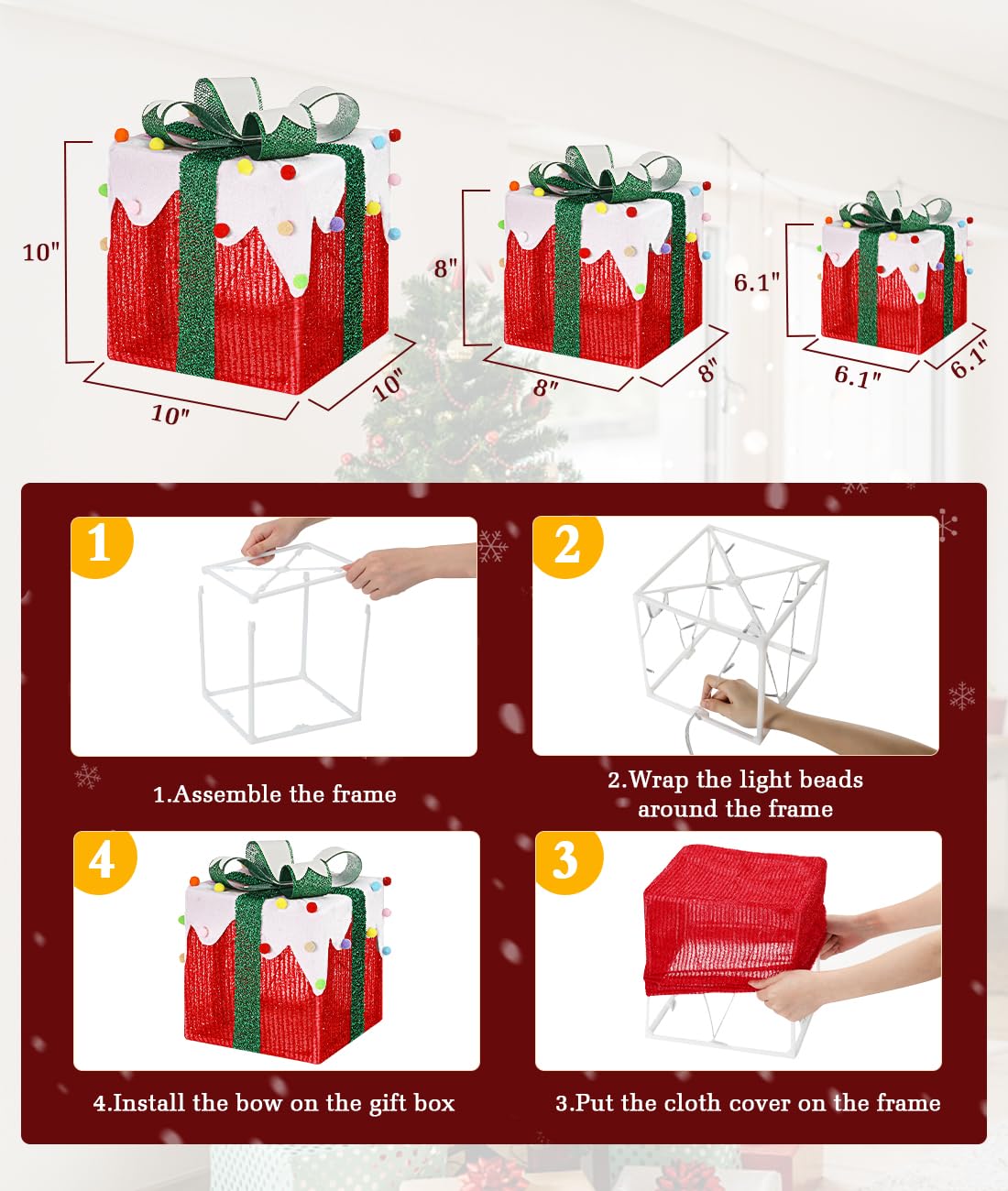 10"
10"
10"
8"
8"
8"
6.1"
6.1"
6.1"

1

1.Assemble the frame

2

2.Wrap the light beads around the frame

4

4.Install the bow on the gift box

3

3.Put the cloth cover on the frame