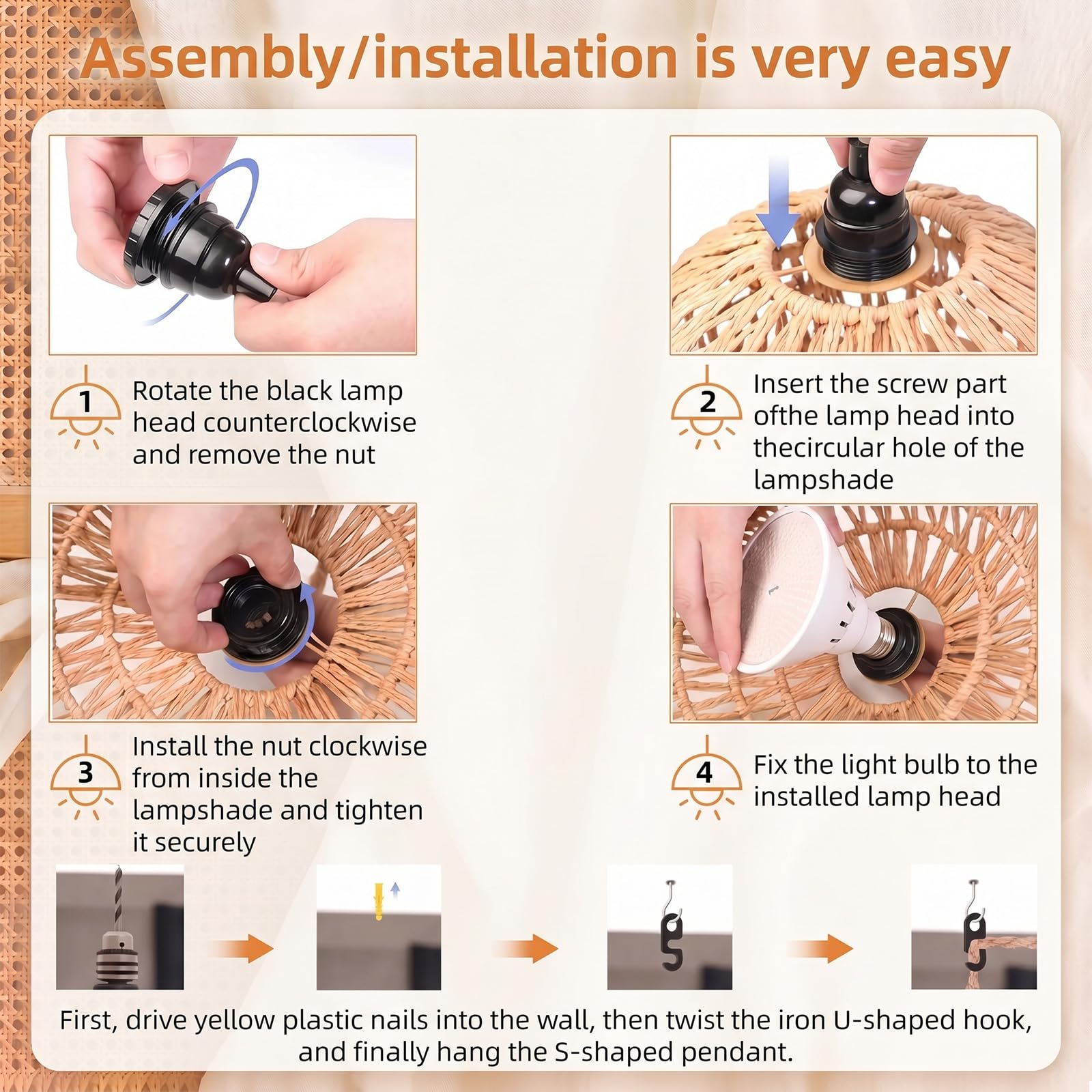 Assembly/installation is very easy

1 Rotate the black lamp head counterclockwise and remove the nut

2 Insert the screw part ofthe lamp head into thecircular hole of the lampshade

3 Install the nut clockwise from inside the lampshade and tighten it securely

4 Fix the light bulb to the installed lamp head

First, drive yellow plastic nails into the wall, then twist the iron U-shaped hook, and finally hang the S-shaped pendant.