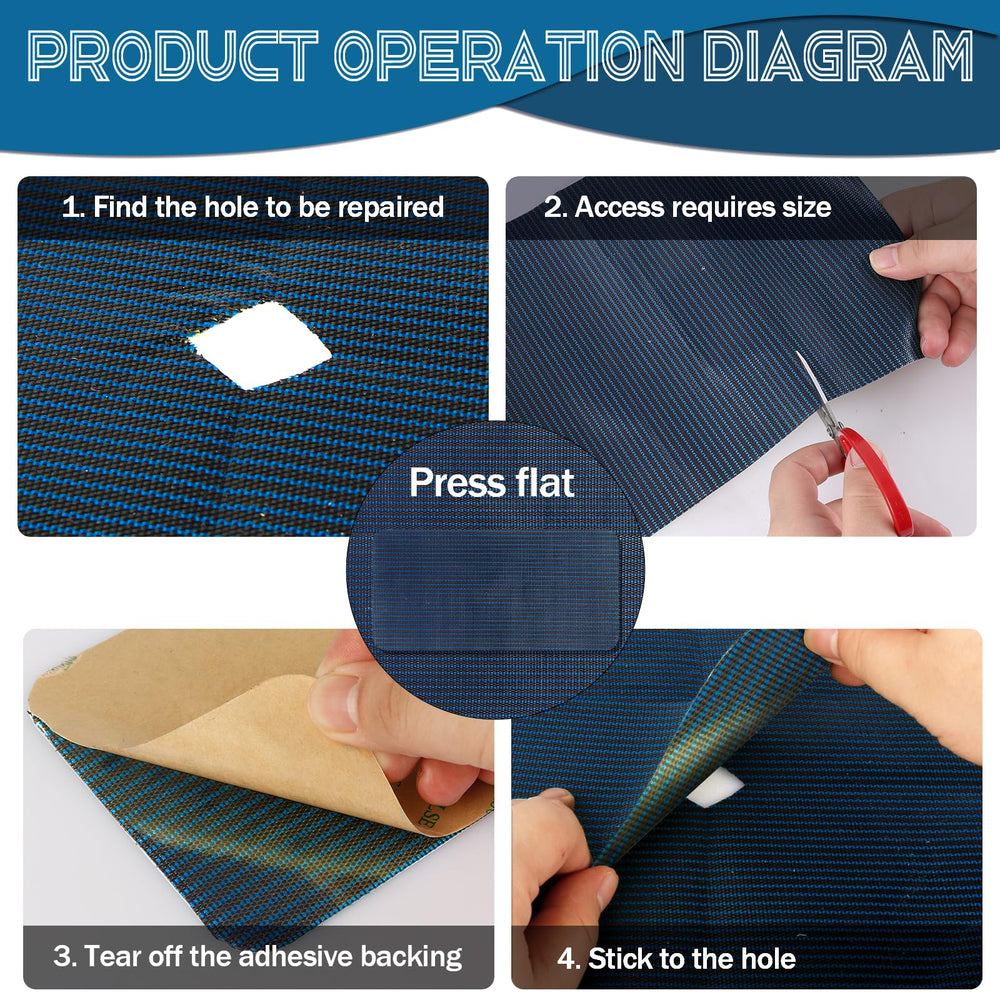 PRODUCT OPERATION DIAGRAM

1. Find the hole to be repaired

2. Access requires size

Press flat

3. Tear off the adhesive backing

4. Stick to the hole