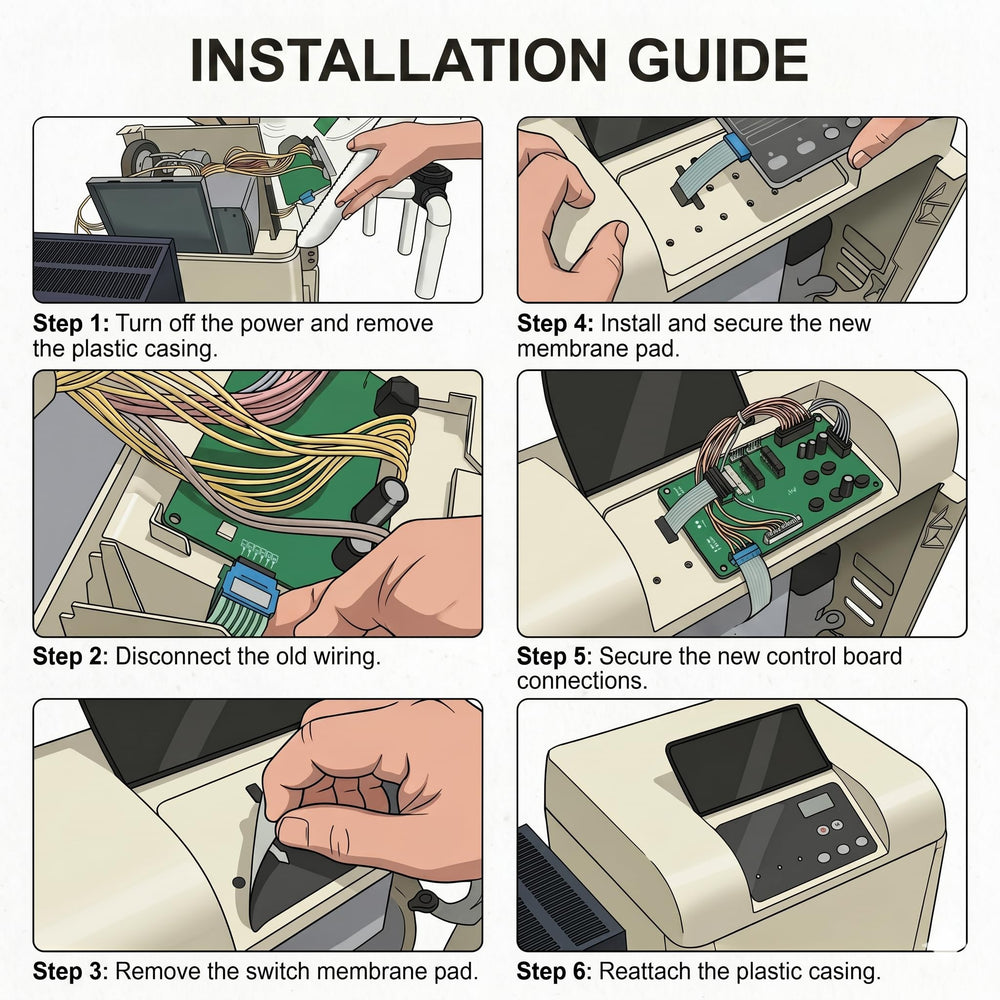 INSTALLATION GUIDE

Step 1: Turn off the power and remove the plastic casing.

Step 2: Disconnect the old wiring.

Step 3: Remove the switch membrane pad.

Step 4: Install and secure the new membrane pad.

Step 5: Secure the new control board connections.

Step 6: Reattach the plastic casing.