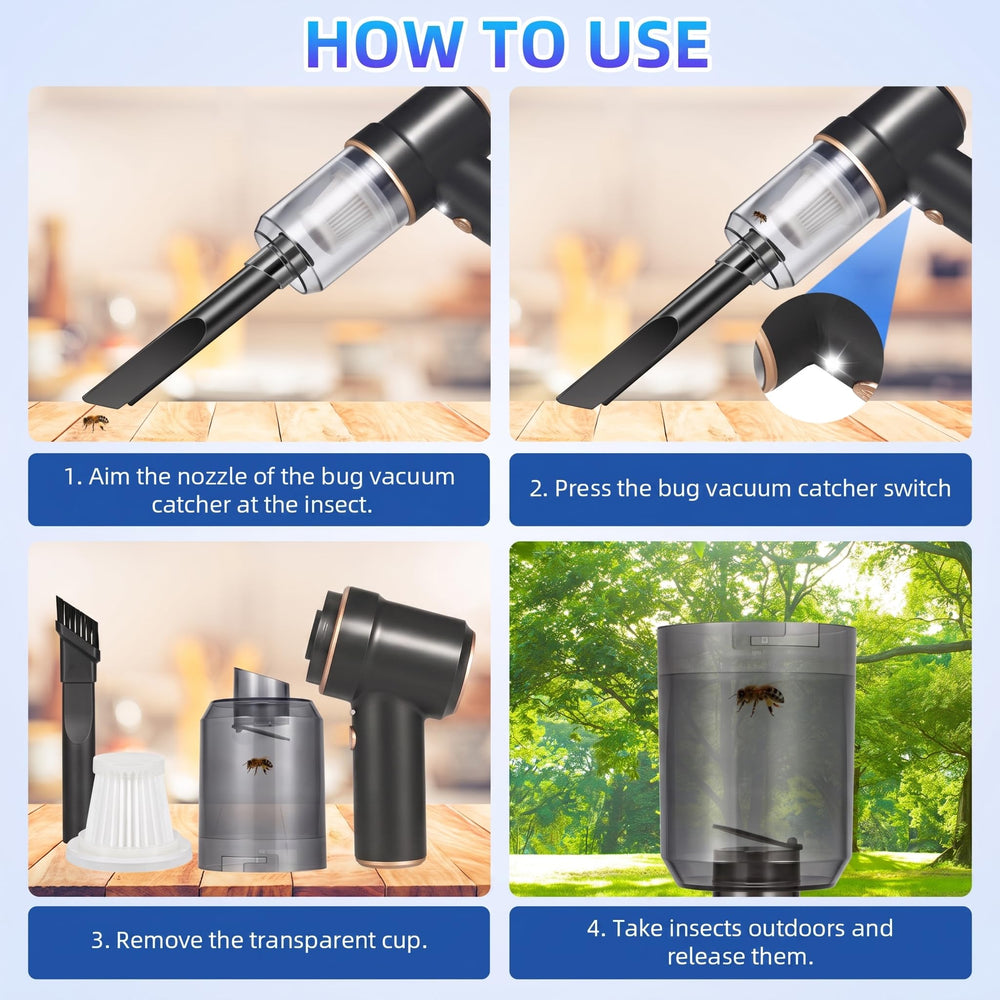 HOW TO USE

1. Aim the nozzle of the bug vacuum catcher at the insect.

2. Press the bug vacuum catcher switch

3. Remove the transparent cup.

4. Take insects outdoors and release them.