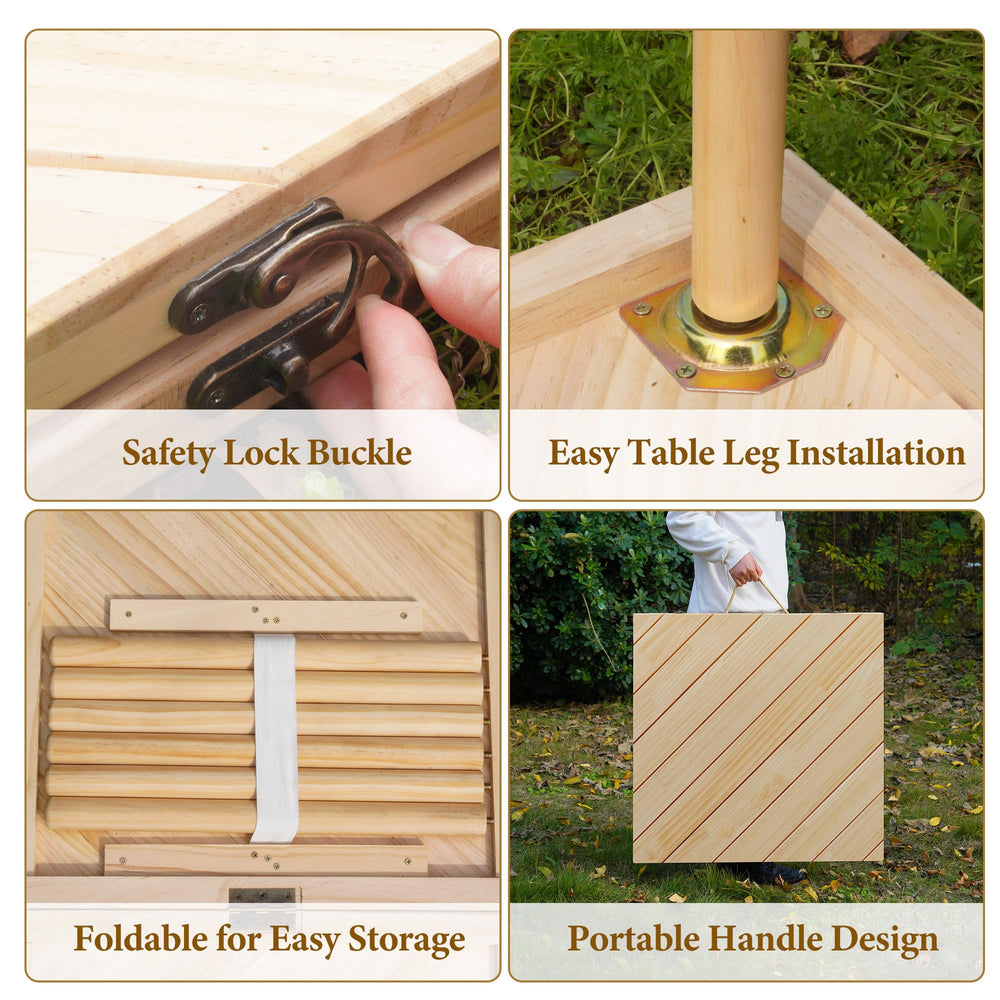 Safety Lock Buckle

Easy Table Leg Installation

Foldable for Easy Storage

Portable Handle Design