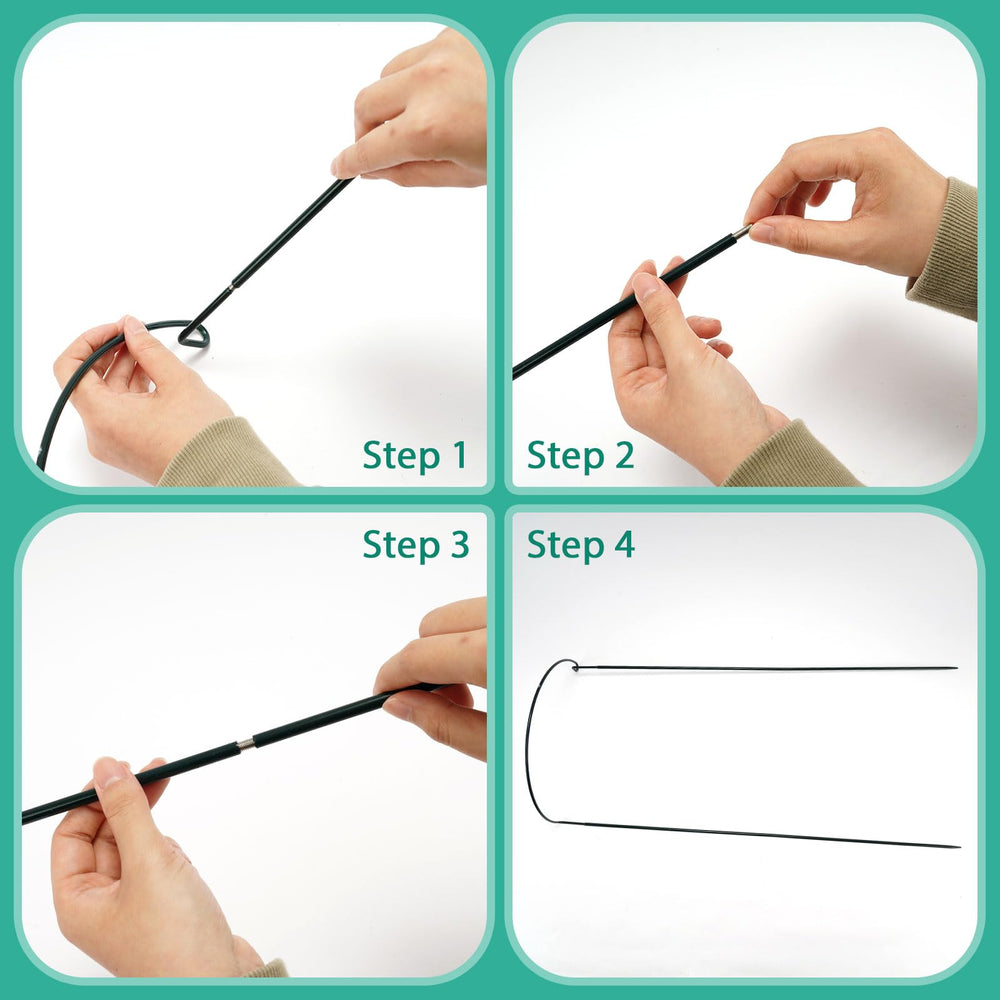 Step 1

Step 2

Step 3

Step 4