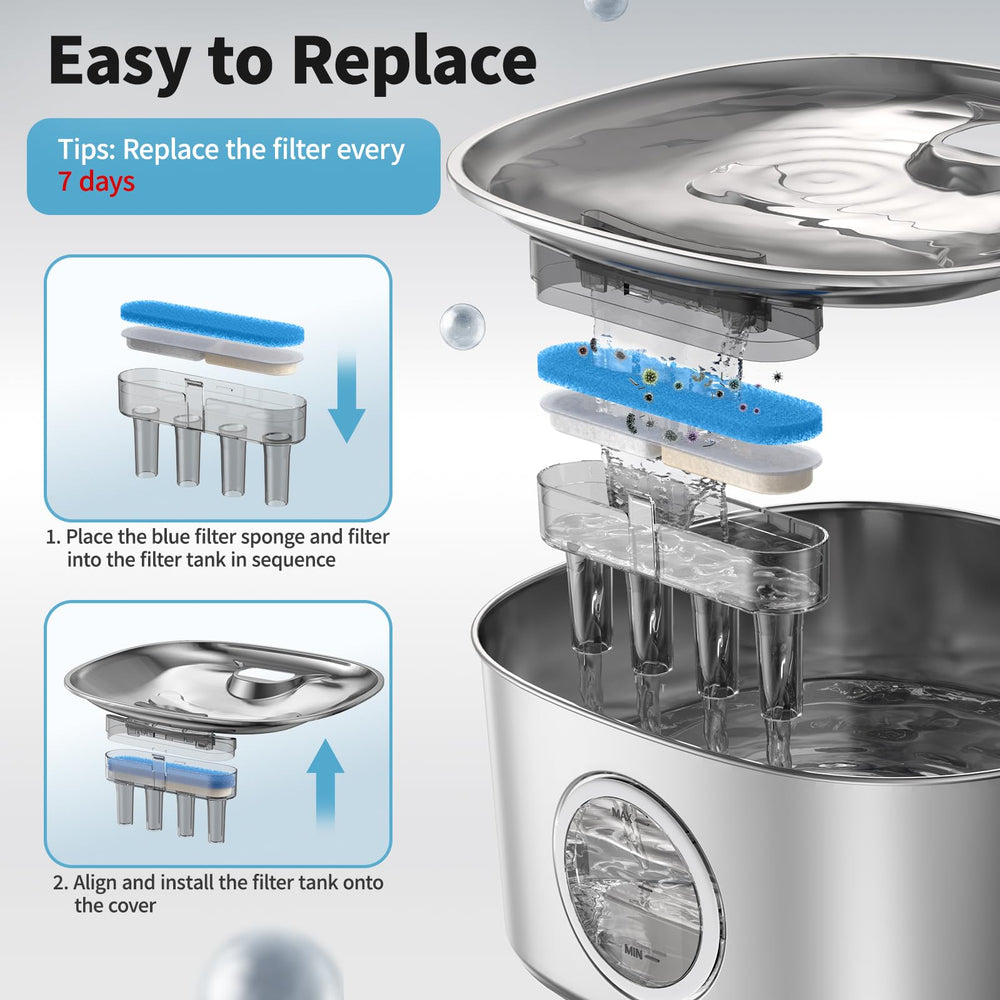 Easy to Replace

Tips: Replace the filter every 7 days

1. Place the blue filter sponge and filter into the filter tank in sequence

2. Align and install the filter tank onto the cover

MAX

MIN