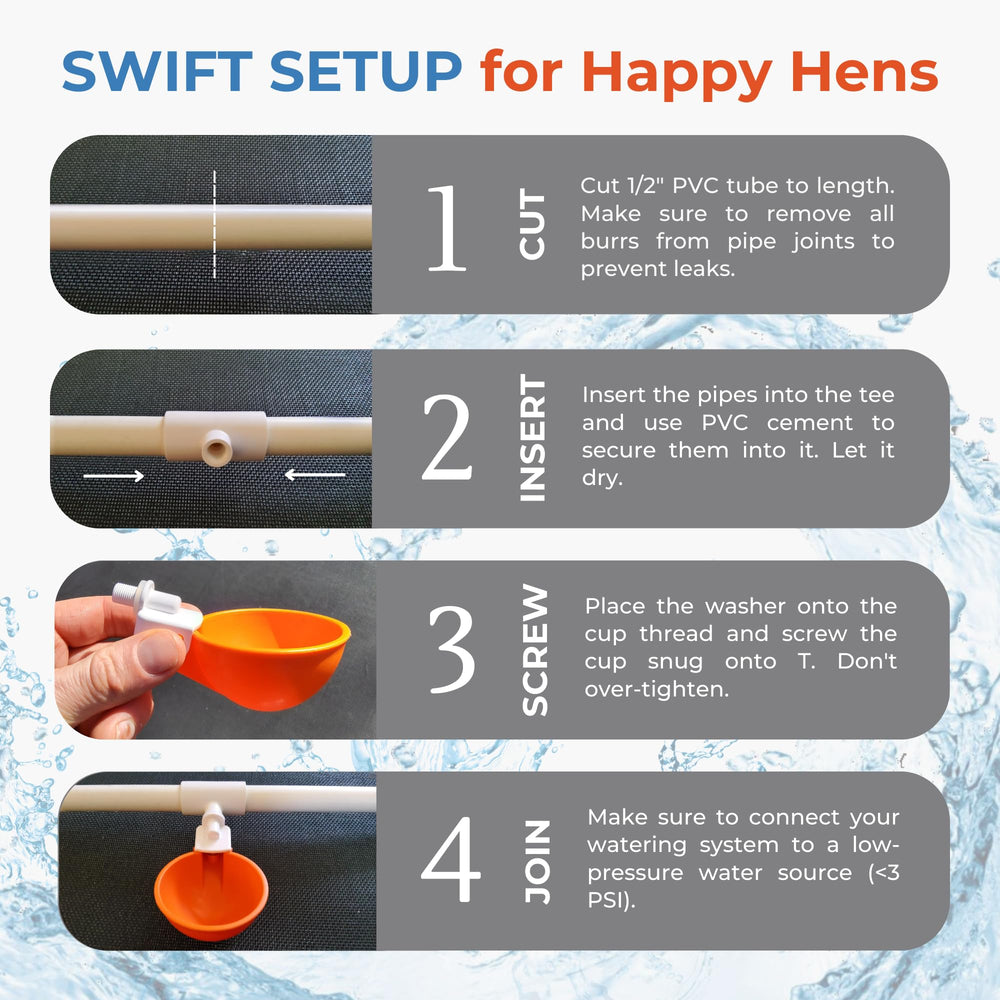 SWIFT SETUP for Happy Hens

1 CUT
Cut 1/2" PVC tube to length. Make sure to remove all burrs from pipe joints to prevent leaks.

2 INSERT
Insert the pipes into the tee and use PVC cement to secure them into it. Let it dry.

3 SCREW
Place the washer onto the cup thread and screw the cup snug onto T. Don't over-tighten.

4 JOIN
Make sure to connect your watering system to a low-pressure water source (<3 PSI).