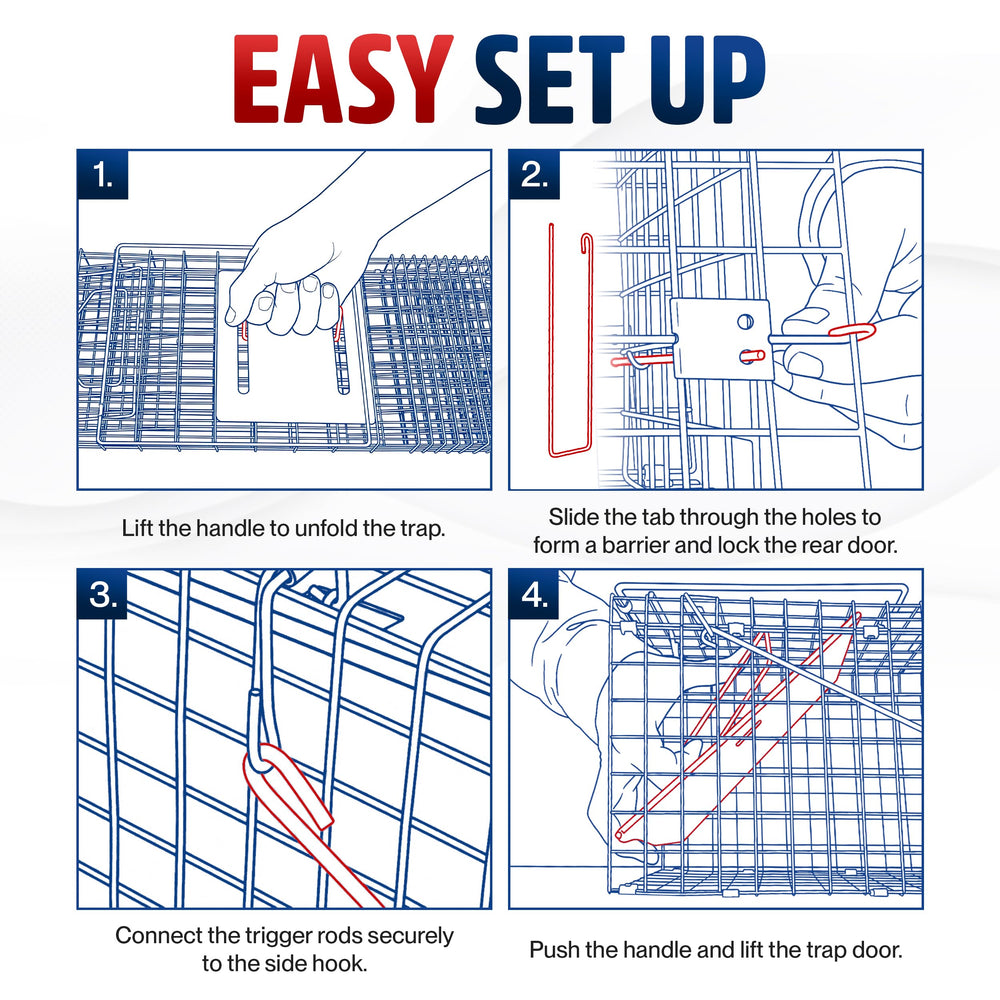 EASY SET UP

1.

Lift the handle to unfold the trap.

2.

Slide the tab through the holes to form a barrier and lock the rear door.

3.

Connect the trigger rods securely to the side hook.

4.

Push the handle and lift the trap door.