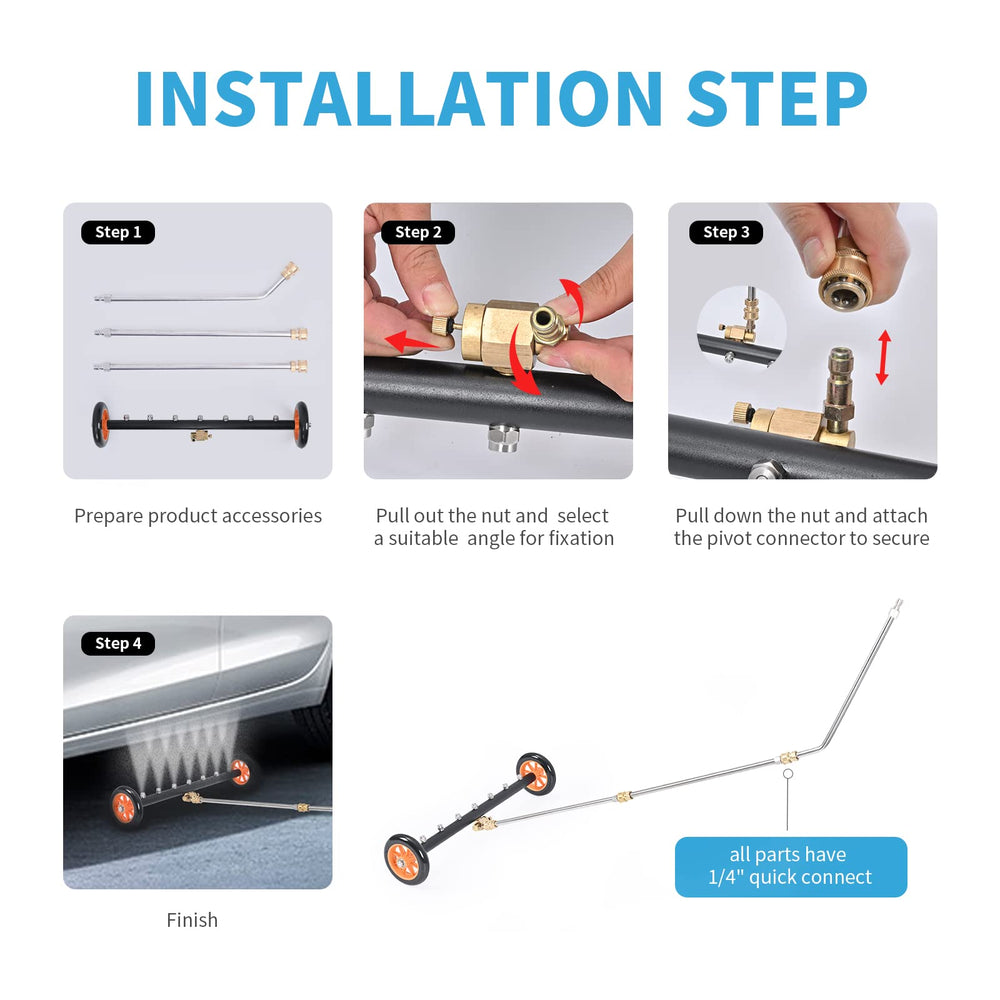 INSTALLATION STEP

Step 1

Prepare product accessories

Step 2

Pull out the nut and select a suitable angle for fixation

Step 3

Pull down the nut and attach the pivot connector to secure

Step 4

Finish

all parts have 1/4" quick connect